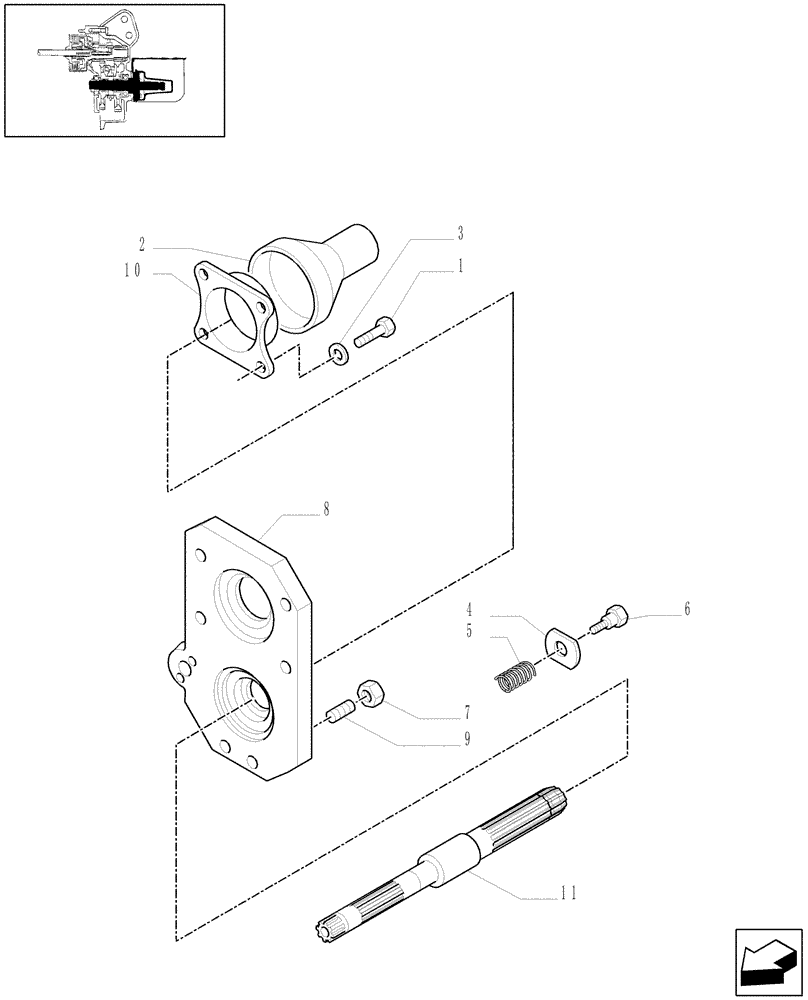 2
10
3
1
8
4
5
6
7
9
11