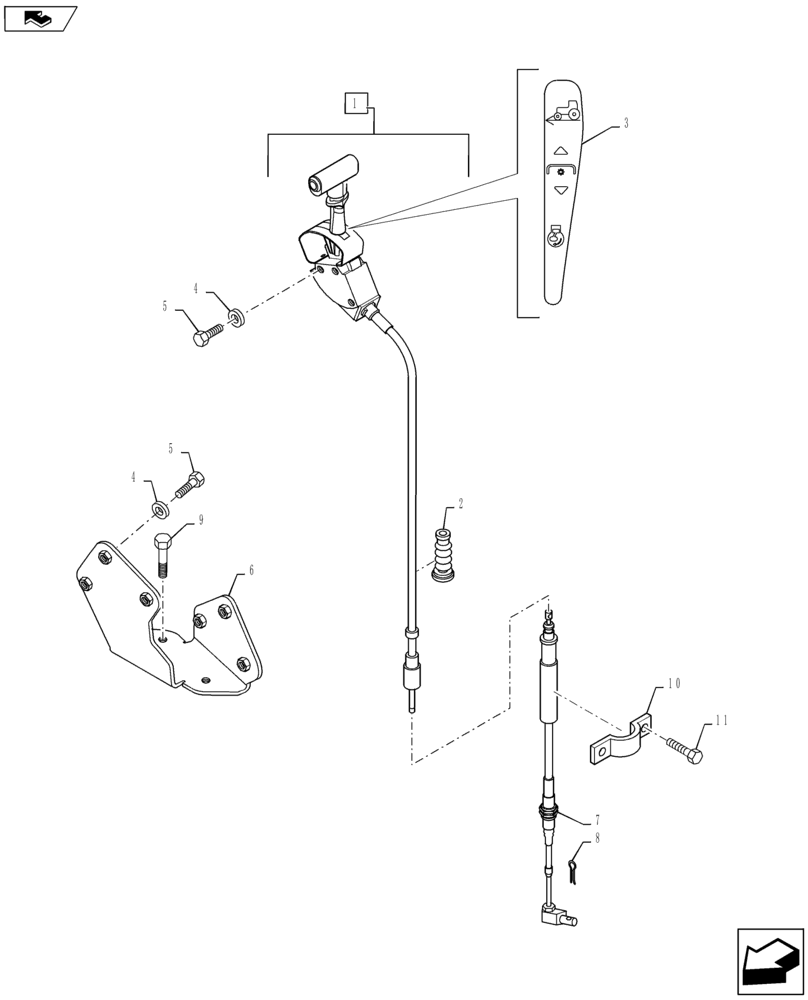 1
3
4
5
5
4
9
6
2
10
11
7
8