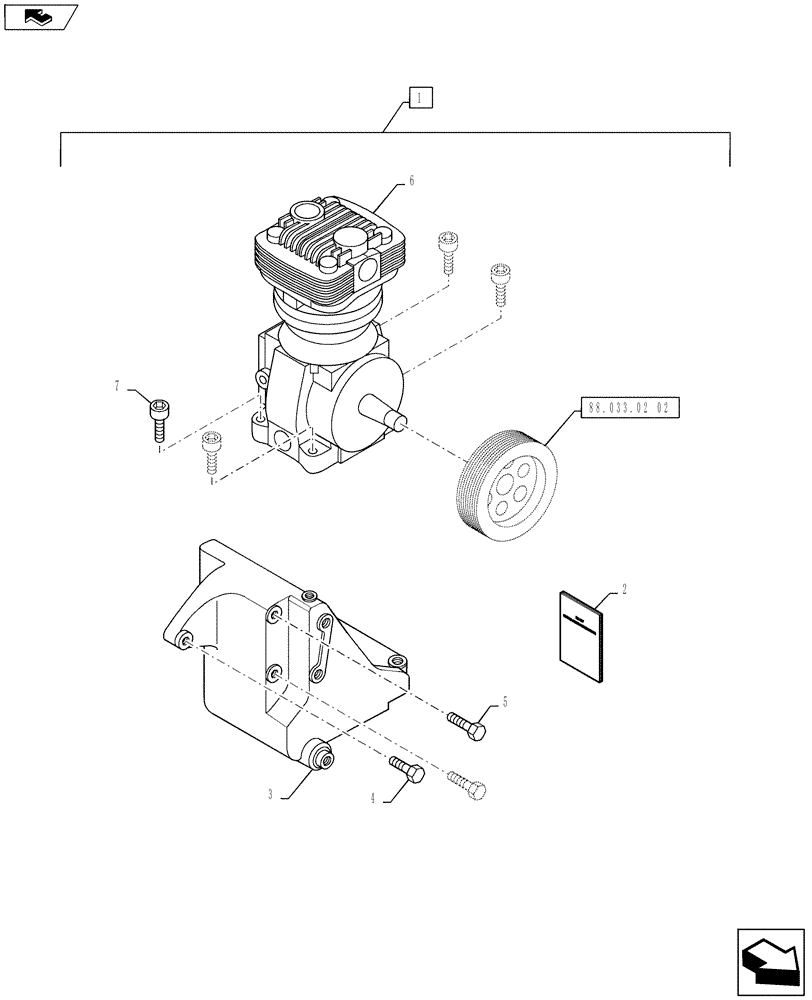 1
6
7
88.033.02 02
2
5
3
4