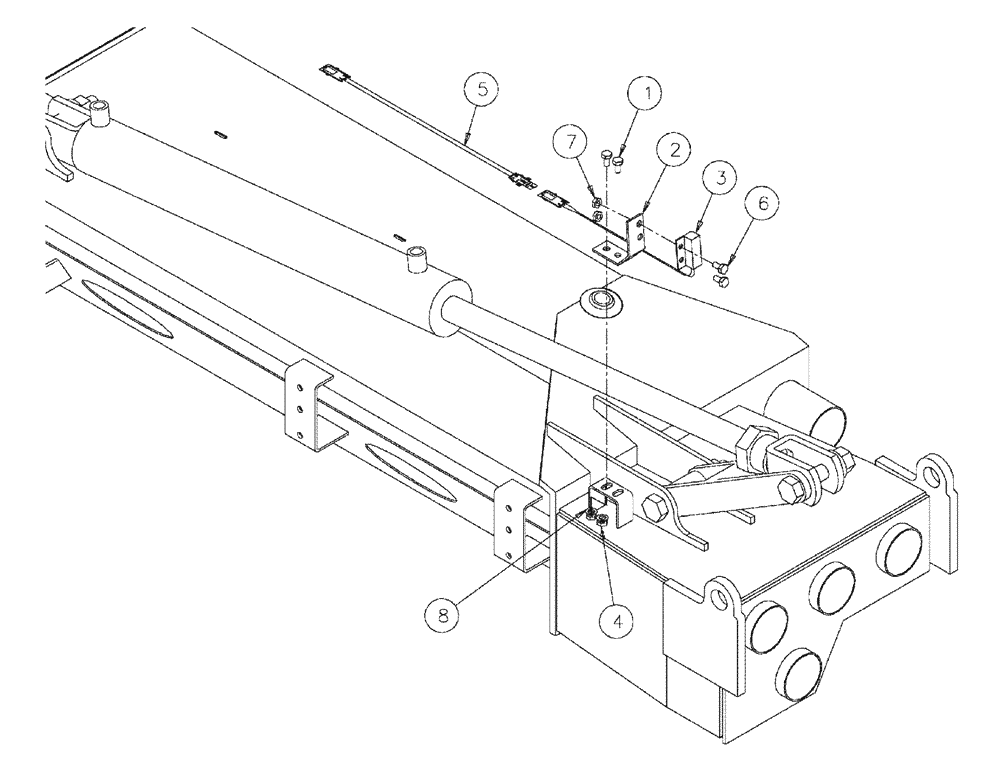 5
1
7
2
3
6
8
4