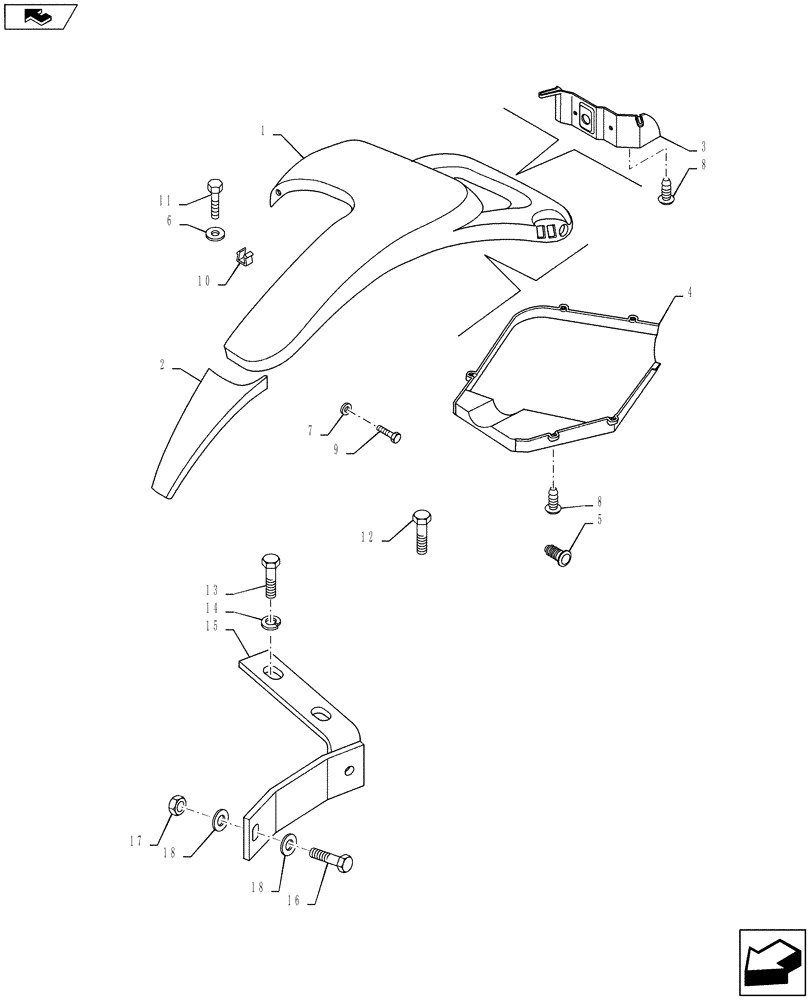 1
3
8
11
6
10
4
2
7
9
8
5
12
13
14
15
17
18
18
16