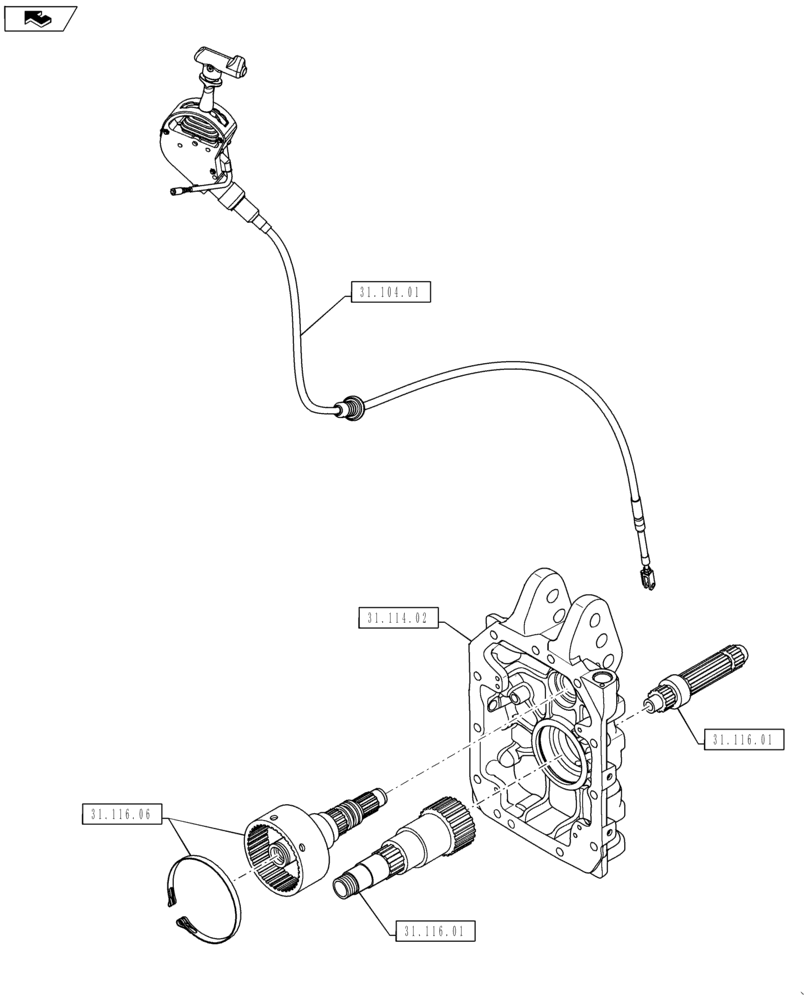 31.104.01

31.114.02

31.116.01

31.116.06

31.116.01