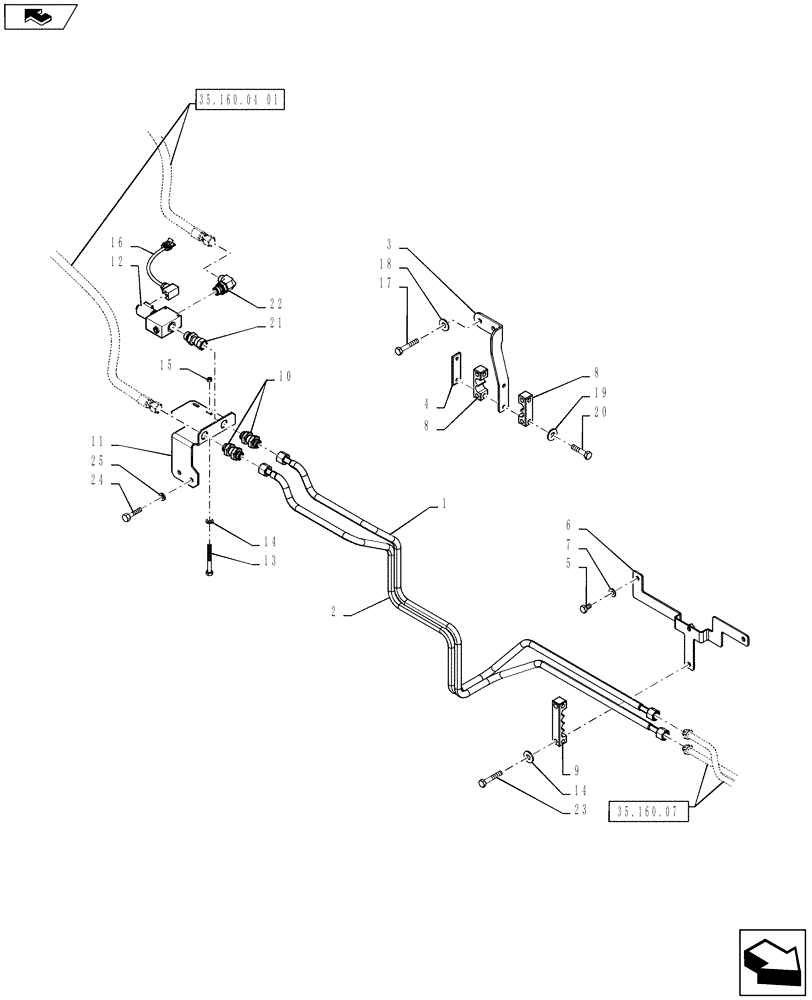 35.160.04 01

16
12
22
21
15
10
11
25
24
14
13

3
18
17
4
8
8
19
20

1
2

6
7
5

9
14
23

35.160.07