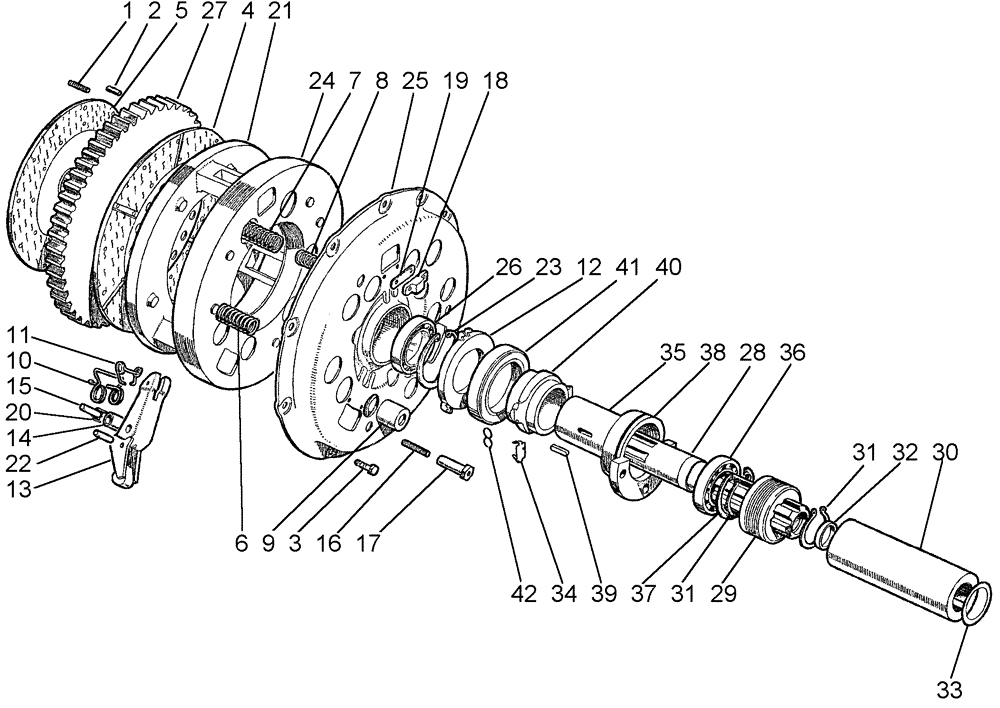 1 2 5 27 4 21
24 7 8 25 19 18
26 23 12 41 40
11
10
15
20
14
22
13
35 38 28 36
31 32 30
6 9 3 16 17
42 34 39 37 31 29
33