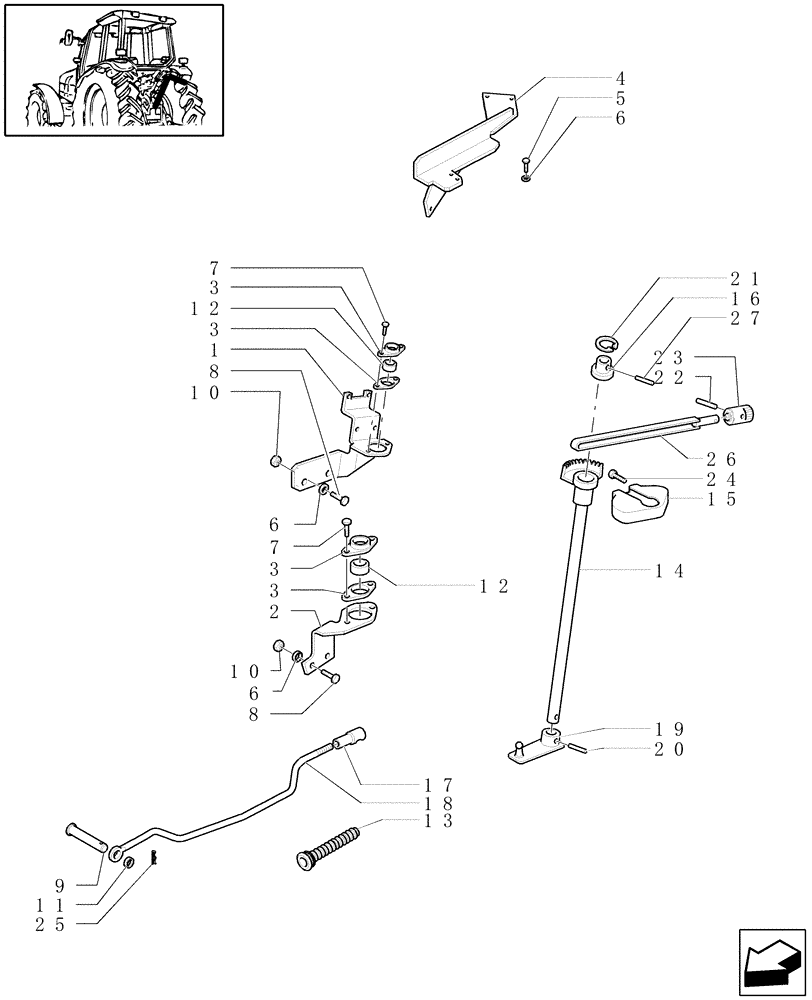 4
5
6
7
3
12
3
1
8
10
6
7
3
3
2
10
6
8
12
21
16
27
23
22
26
24
15
14
19
20
17
18
13
9
11
25