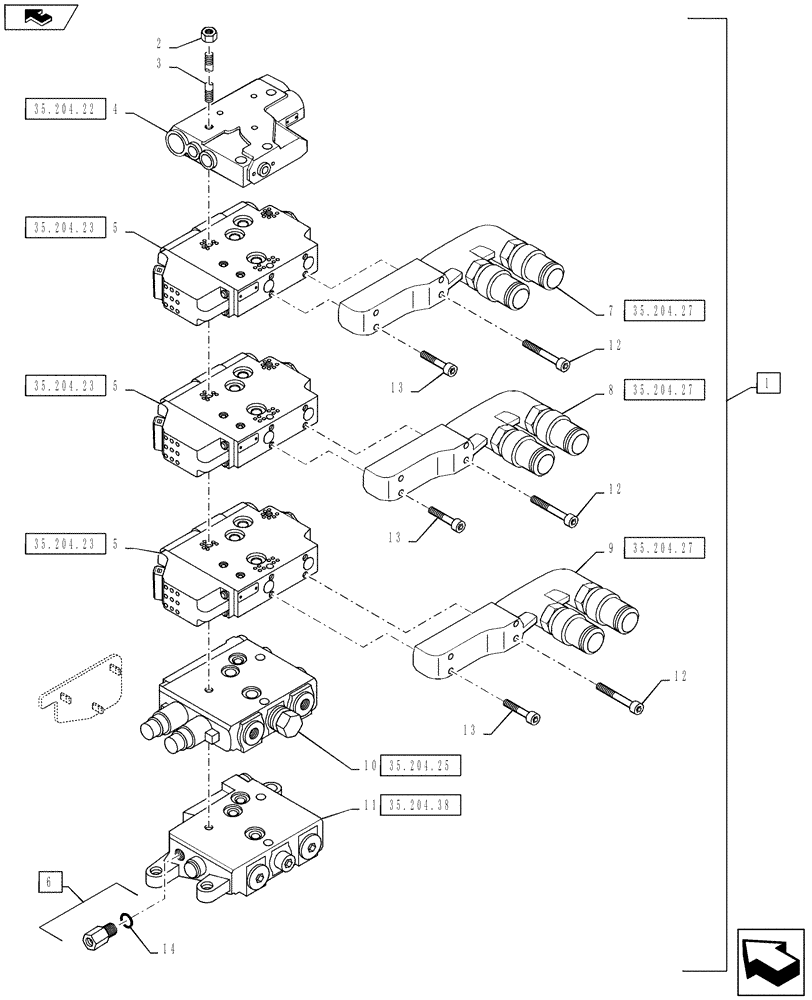 2
3
35.204.22 4
35.204.23 5
7 35.204.27
12
13
35.204.23 5
8 35.204.27
1
12
13
35.204.23 5
9 35.204.27
12
13
10 35.204.25
11 35.204.38
6
14