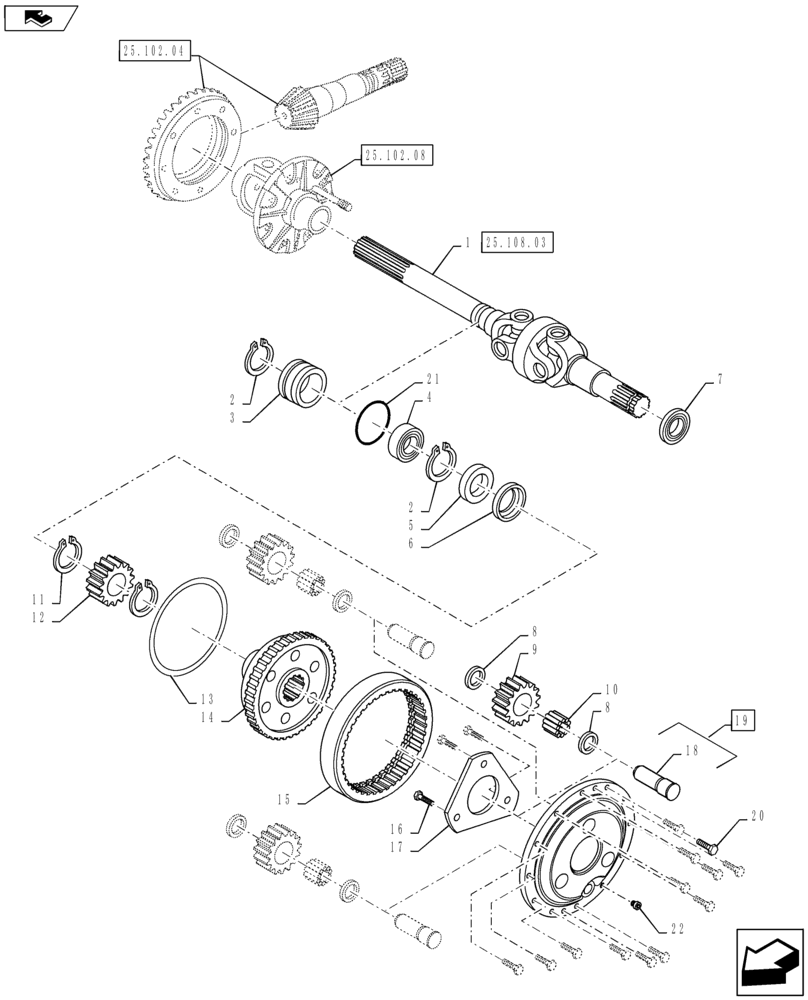 25.102.04
25.102.08
1
25.108.03
2
3
21
4
7
2
5
6
11
12
13
14
8
9
10
8
19
18
15
16
17
20
22