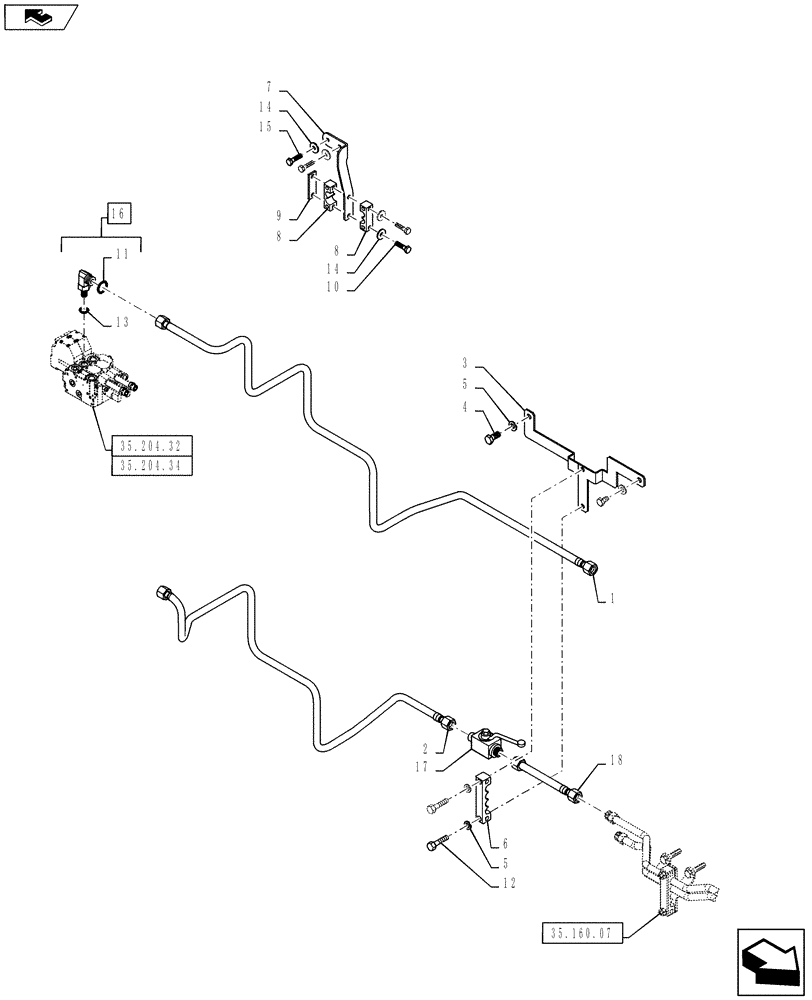 7
14
15
9
8
8
14
10
16
11
13
35.204.32
35.204.34
3
5
4
1
2
17
18
6
5
12
35.160.07