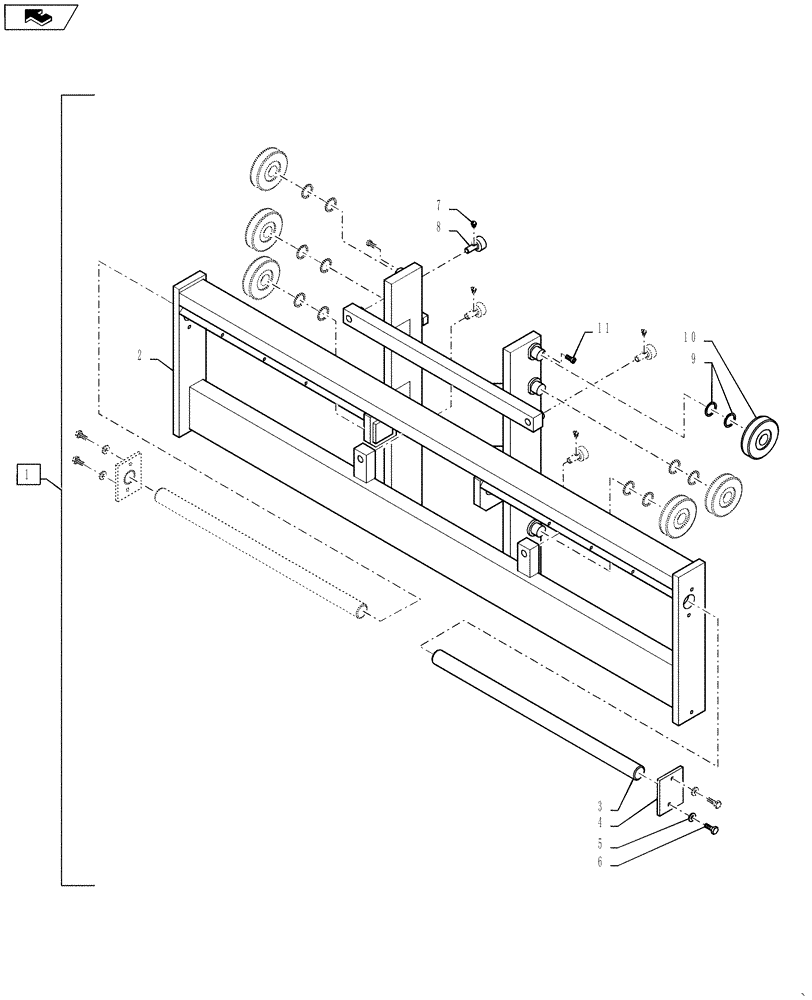 7
8
11
10
9
2
1
3
4
5
6