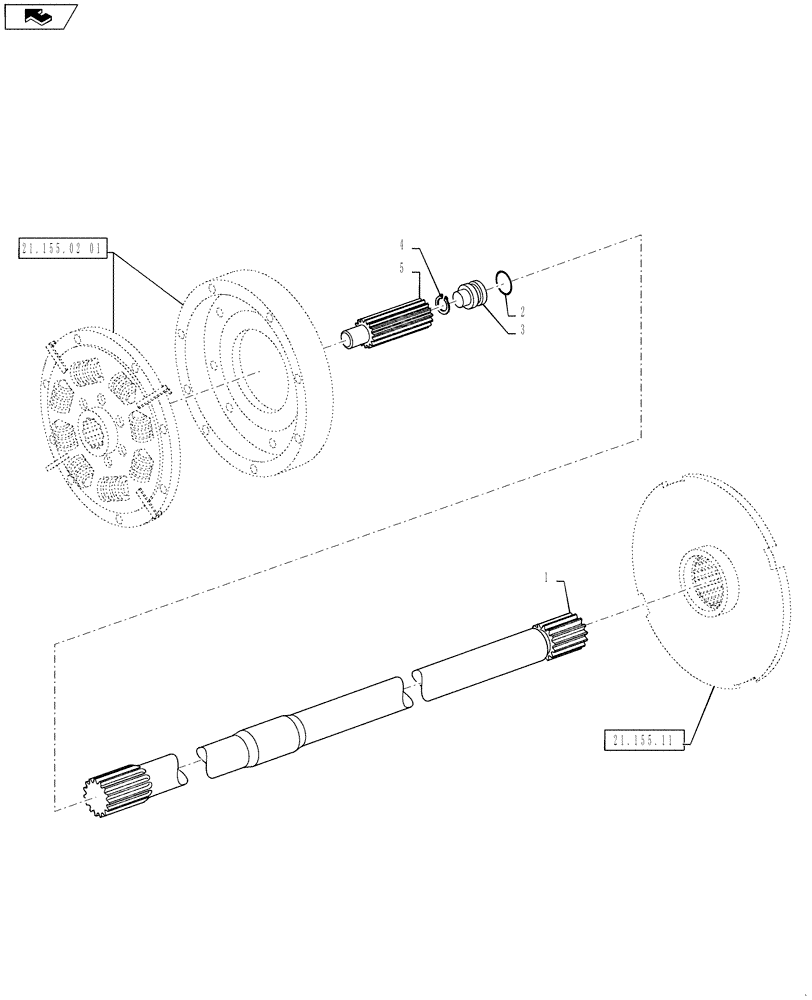 21.155.02 01

4
5
2
3
1

21.155.11