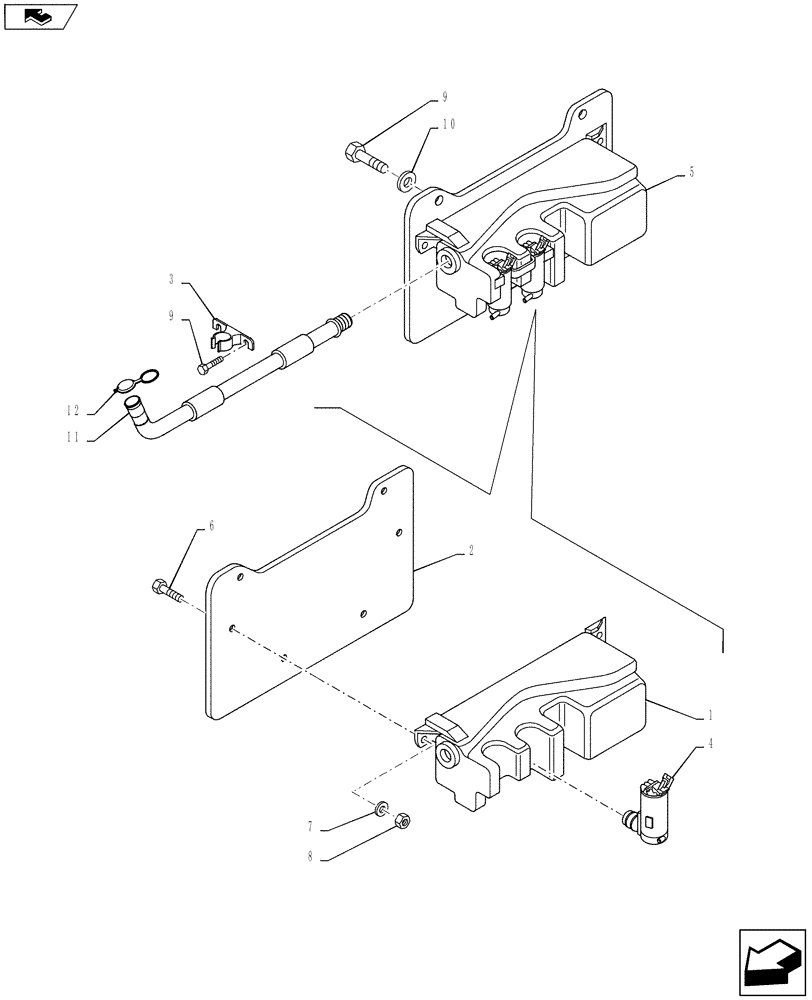 9
10
5
3
9
12
11
6
2
1
4
7
8