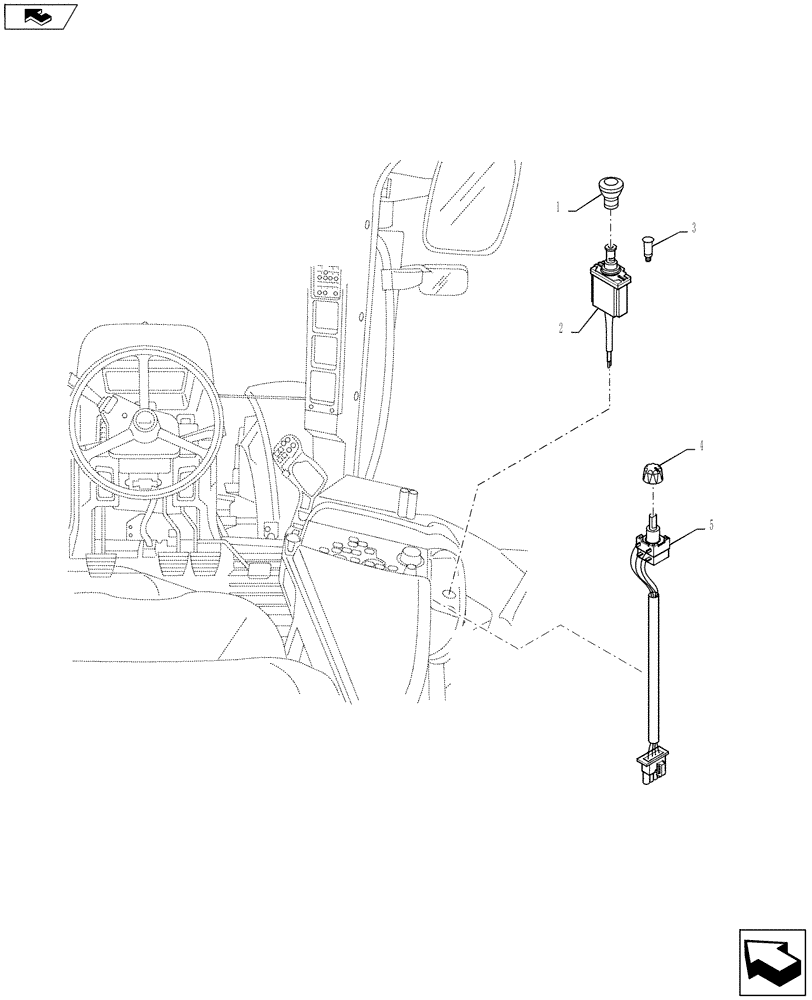 1
3
2
4
5