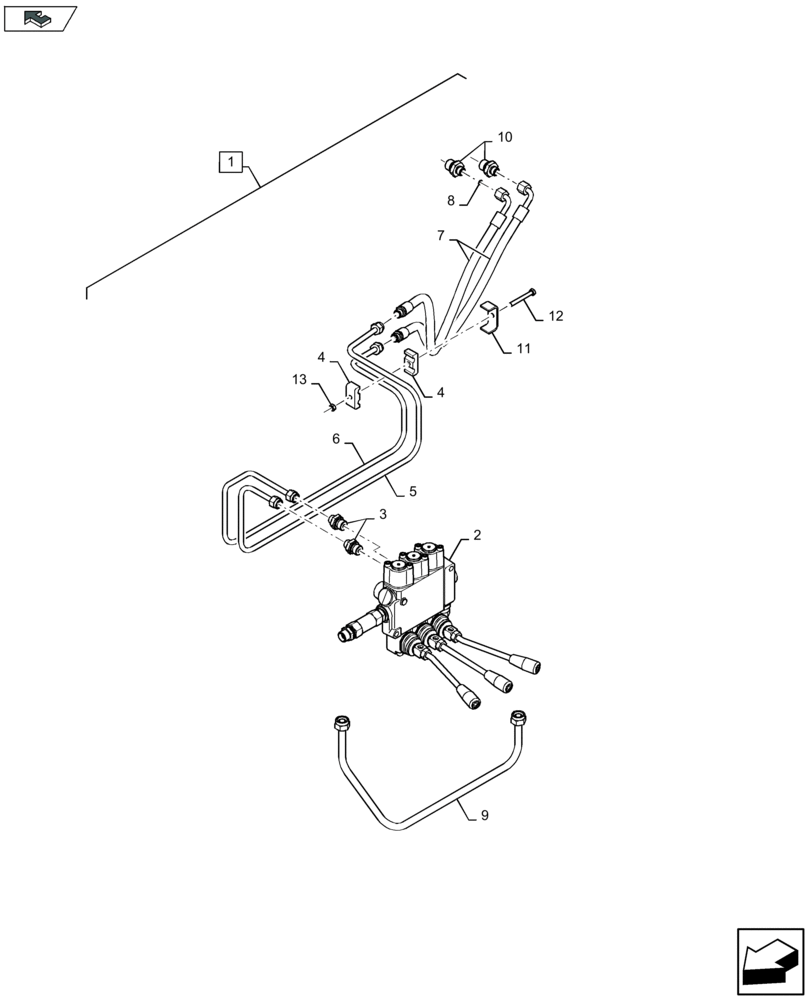 1
10
8
7
12
11
4
13
4
6
5
3
2
9