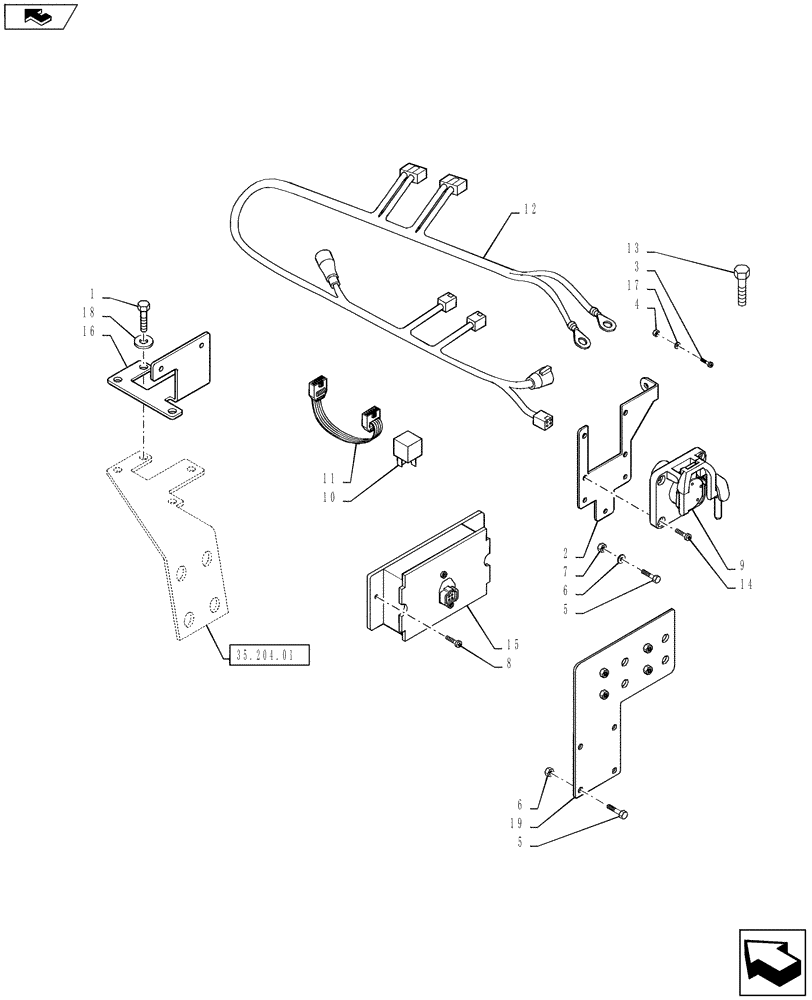 12
13
3
17
4
1
18
16
11
10
2
7
6
5
9
14
15
8
35.204.01
6
19
5