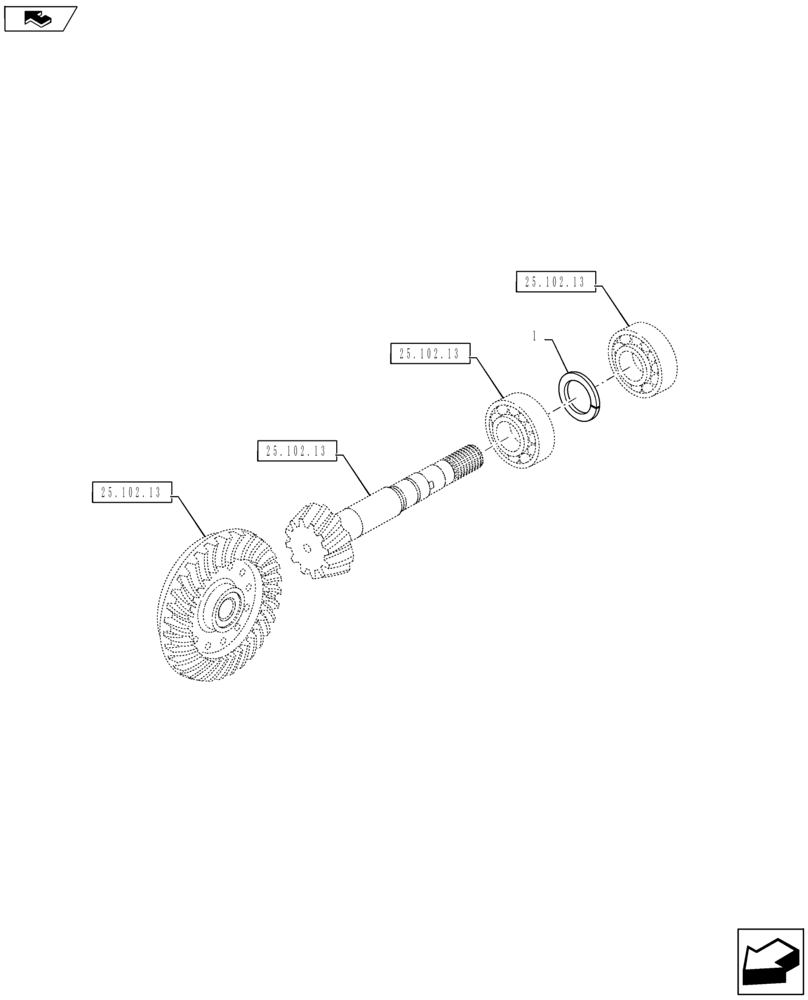 25.102.13

1

25.102.13

25.102.13

25.102.13