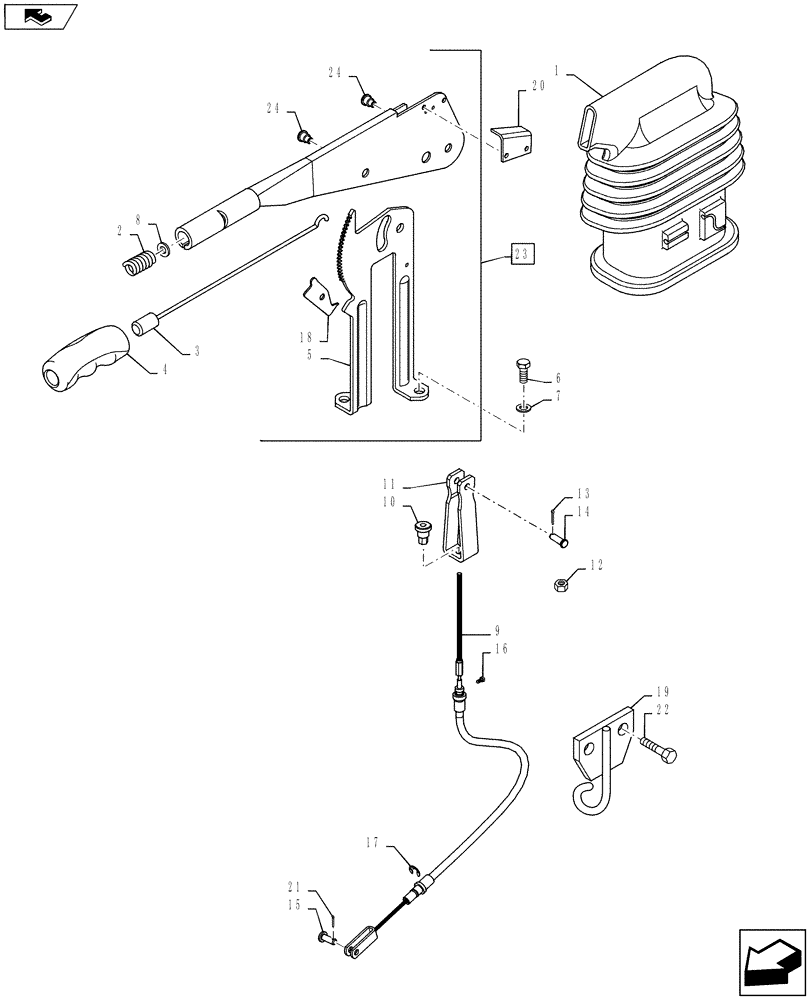 24
24
20
1
2
8
23
18
5
3
4
6
7
11
10
13
14
12
9
16
19
22
17
21
15