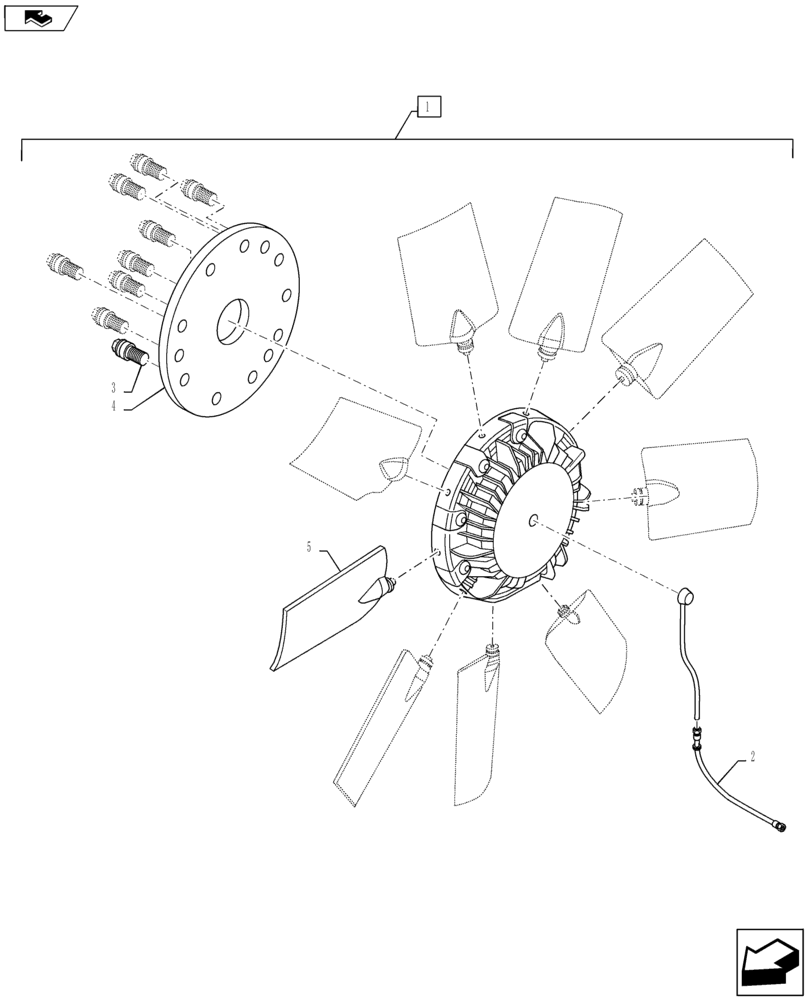 1
3
4
5
2