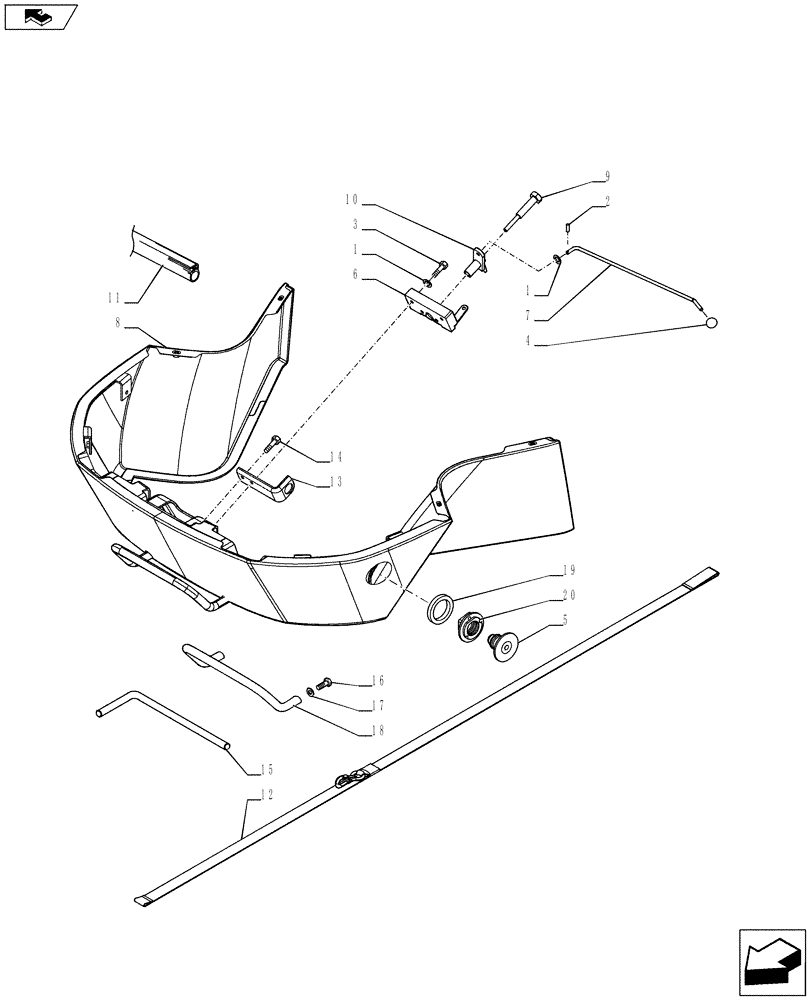 9
10
2
3
1
6
1
7
4
11
8
14
13
19
20
5
16
17
18
15
12