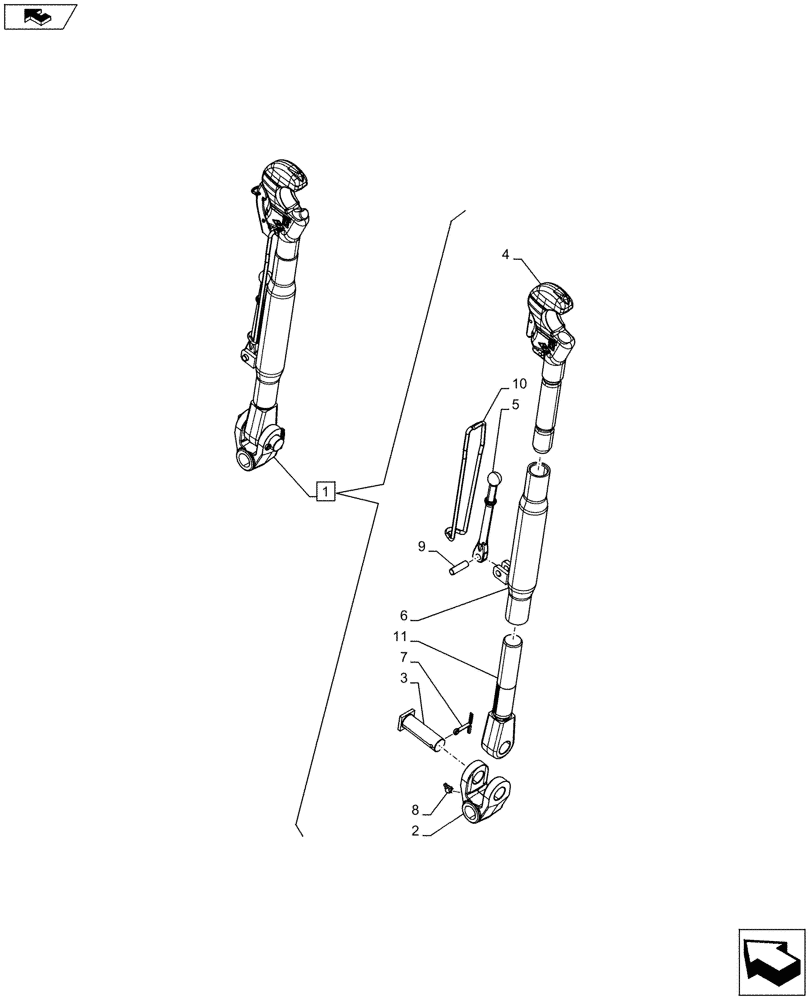 4
10
5
1
9
6
11
7
3
8
2