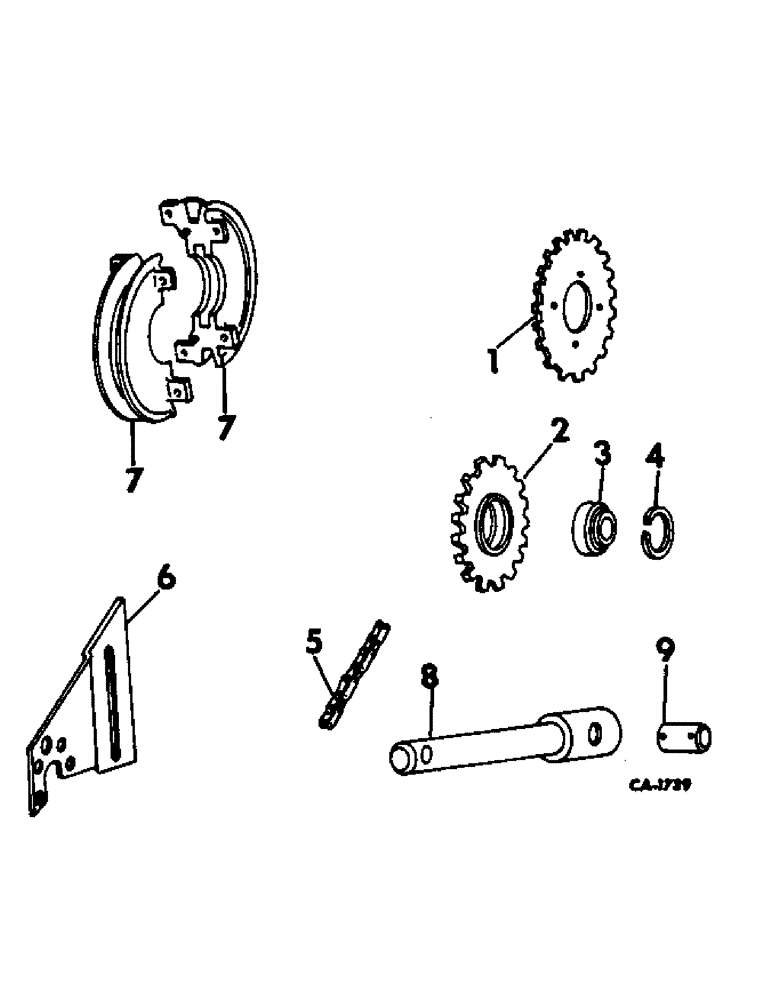 7
7
1
2
3
4
6
5
8
9
CA-1739