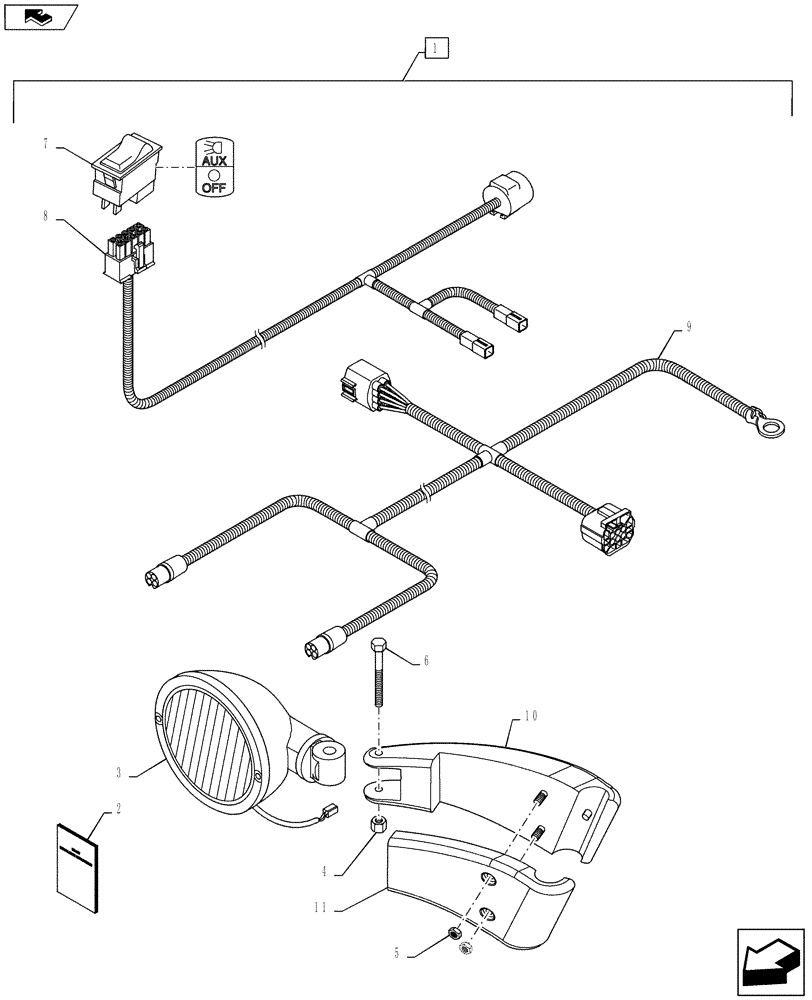 1
7
AUX
OFF
8
9
6
10
3
2
4
11
5