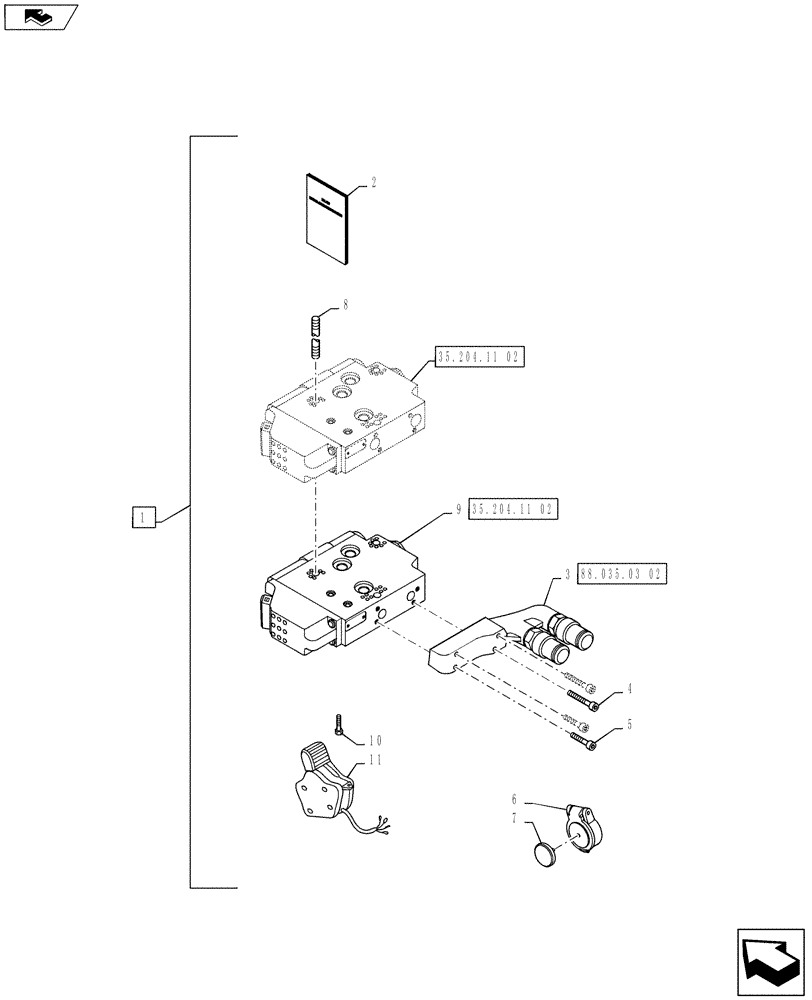 2

8

35.204.11 02

1

9 35.204.11 02

3 88.035.03 02

4

5

10

11

6

7