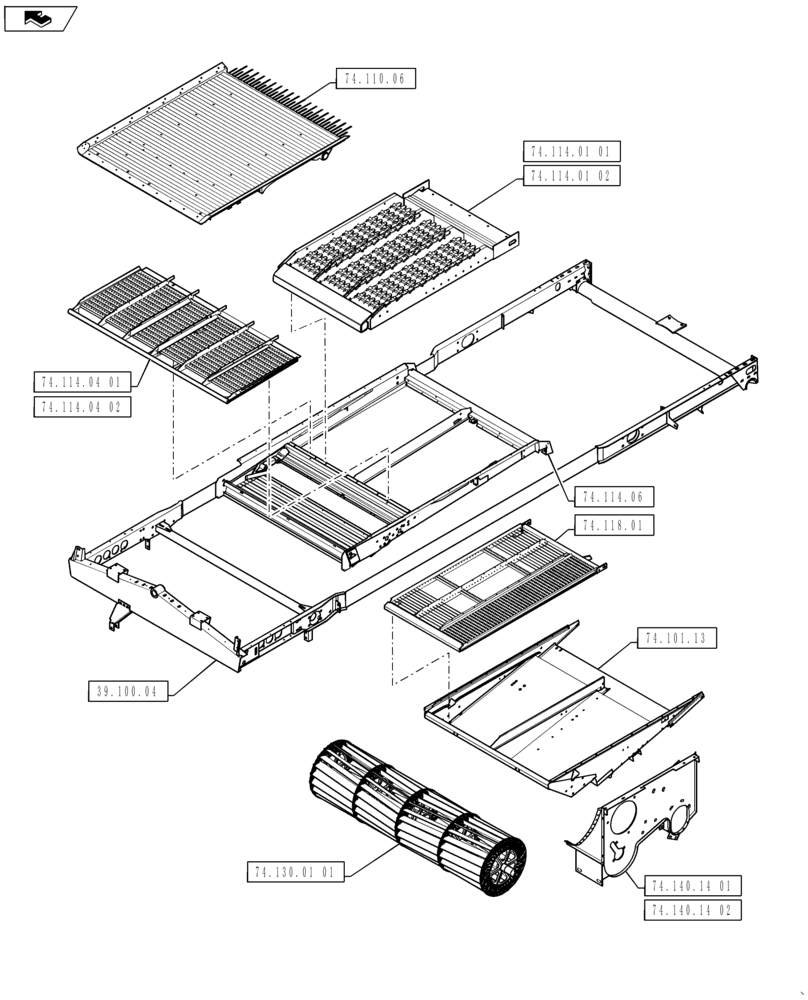 74.110.06

74.114.01 01

74.114.01 02

74.114.04 01

74.114.04 02

74.114.06

74.118.01

74.101.13

39.100.04

74.130.01 01

74.140.14 01

74.140.14 02