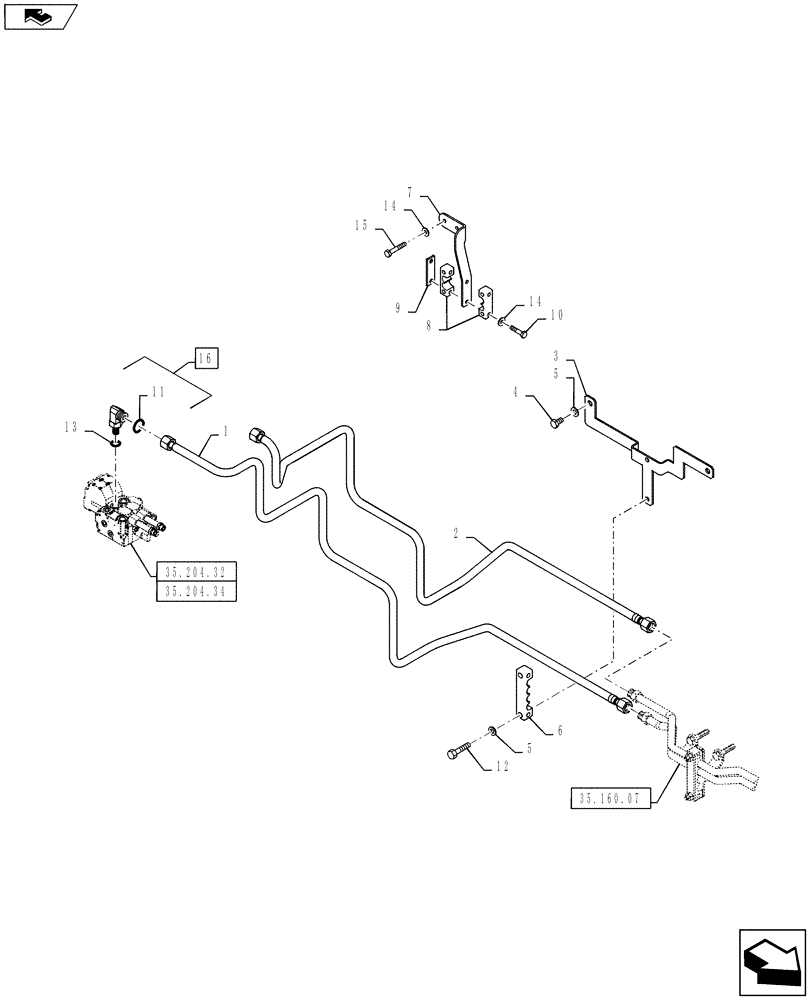 7
14
15
9
8
14
10
16
3
5
4
11
13
1
2
35.204.32
35.204.34
6
5
12
35.160.07