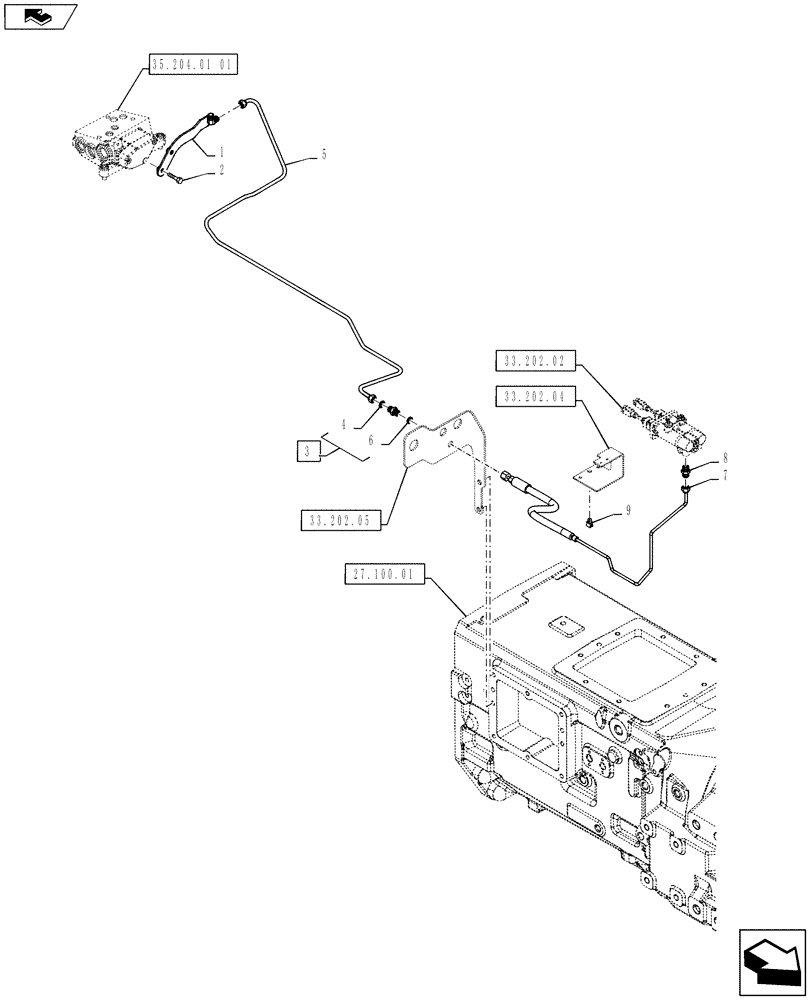 35.204.01 01
1
2
5
33.202.02
33.202.04
4
6
3
8
7
9
33.202.05
27.100.01