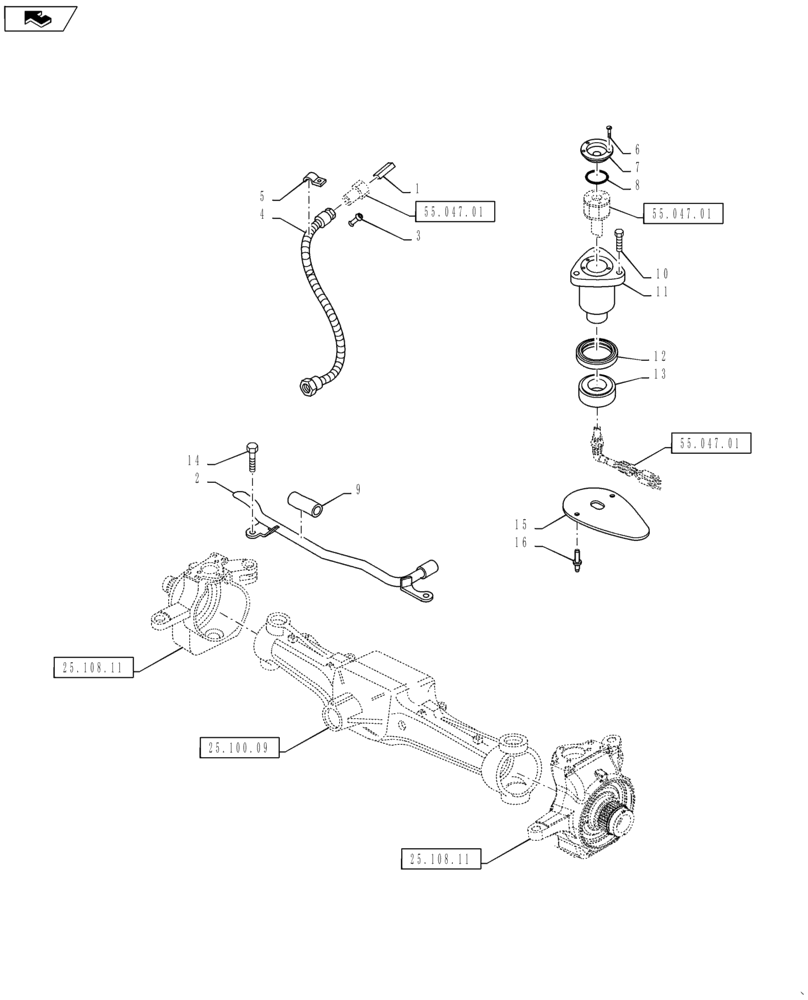 5
4
1
55.047.01
3
6
7
8
55.047.01
10
11
12
13
55.047.01
14
2
9
15
16
25.108.11
25.100.09
25.108.11