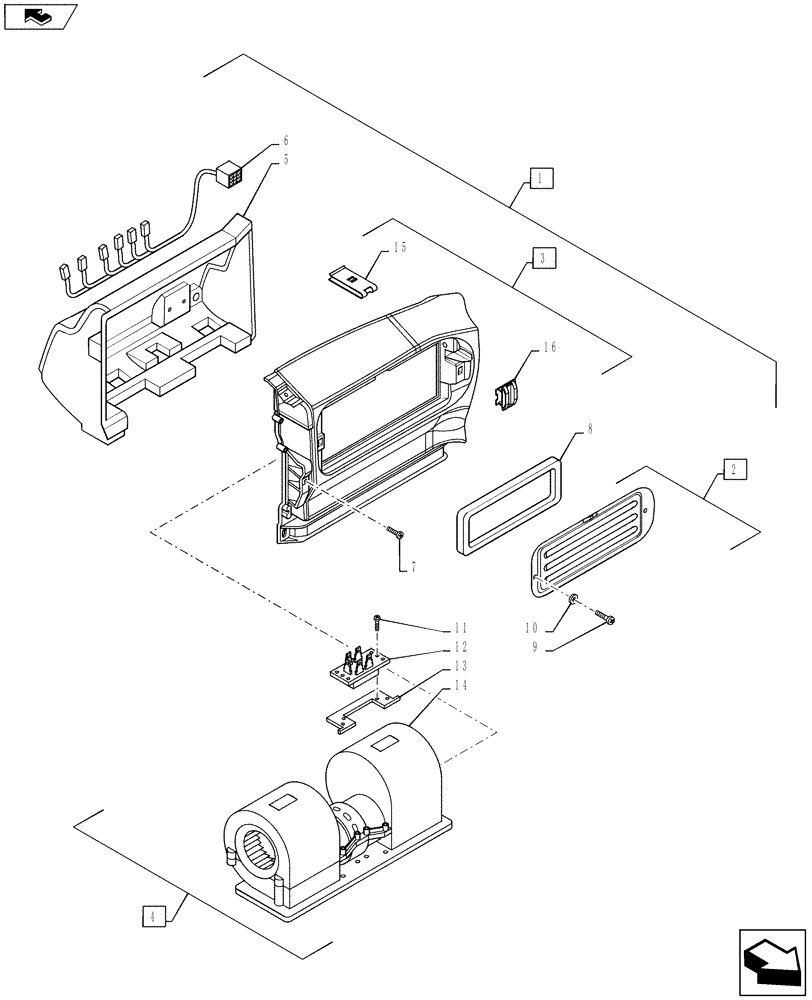 6
5
1
15
3
16
8
2
7
11
12
13
14
10
9
4