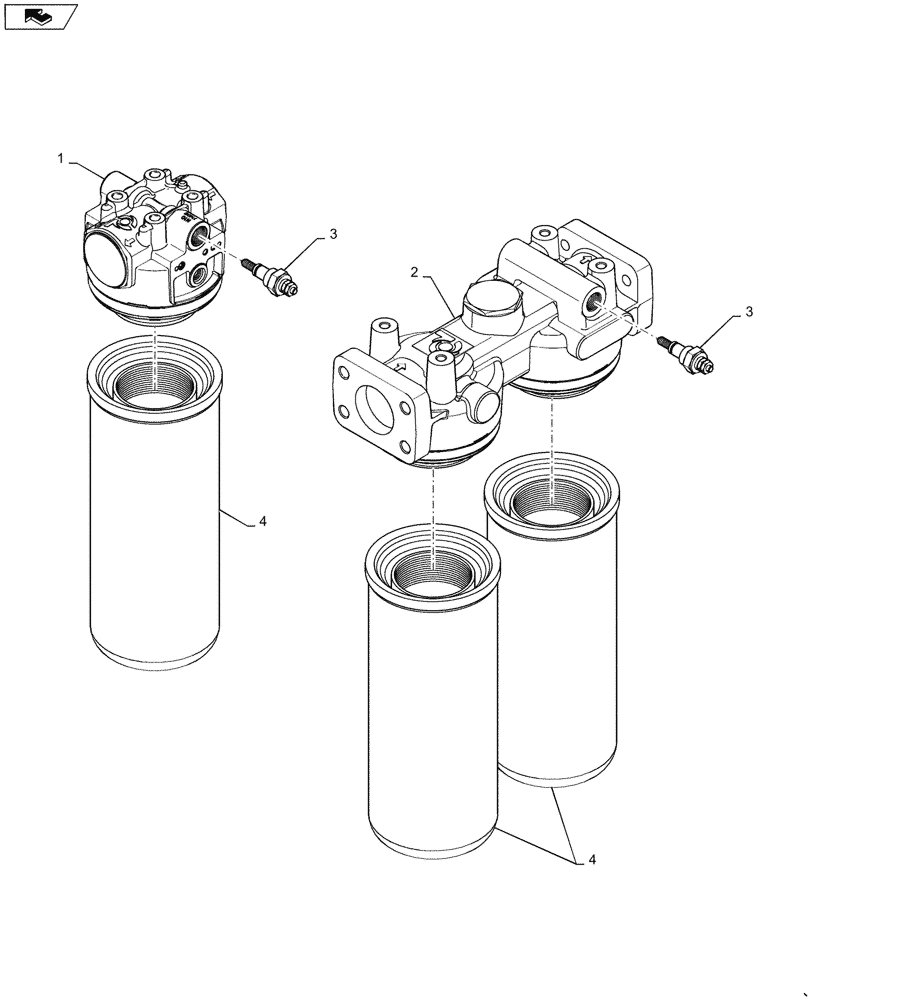 1
3
2
3
4
4