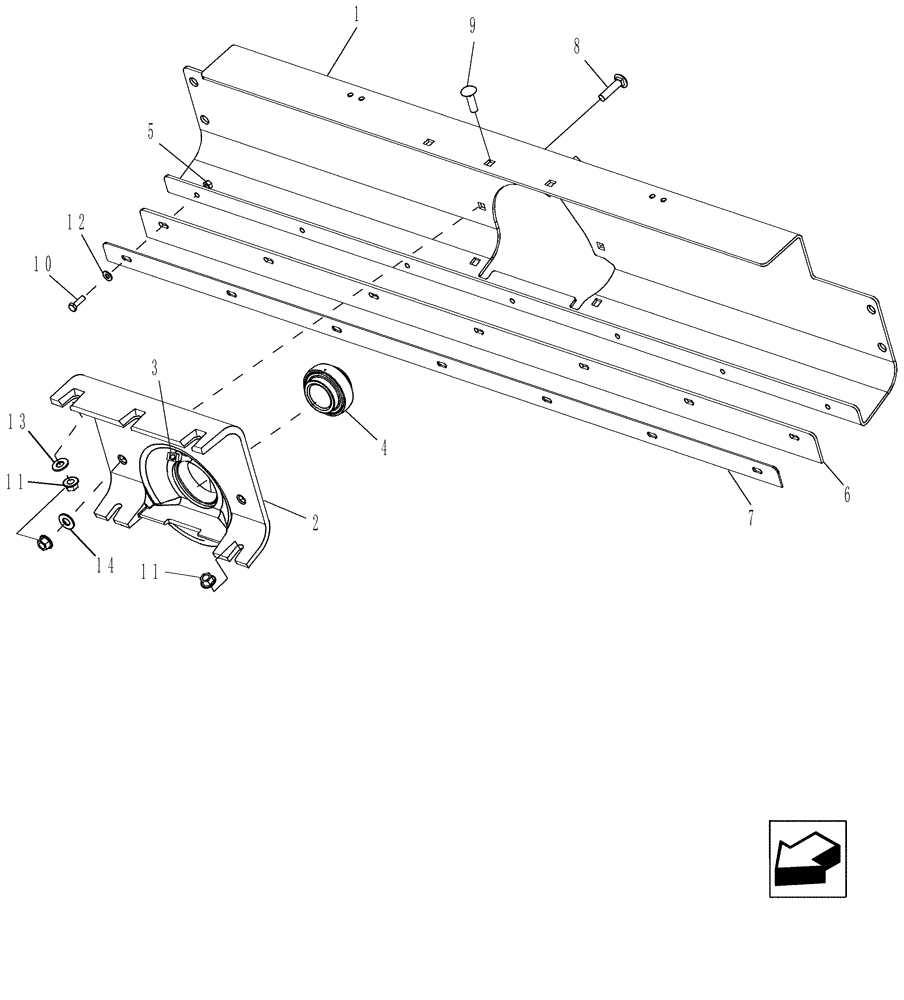 1
9
8
5
12
10
3
4
13
11
2
6
7
14
11