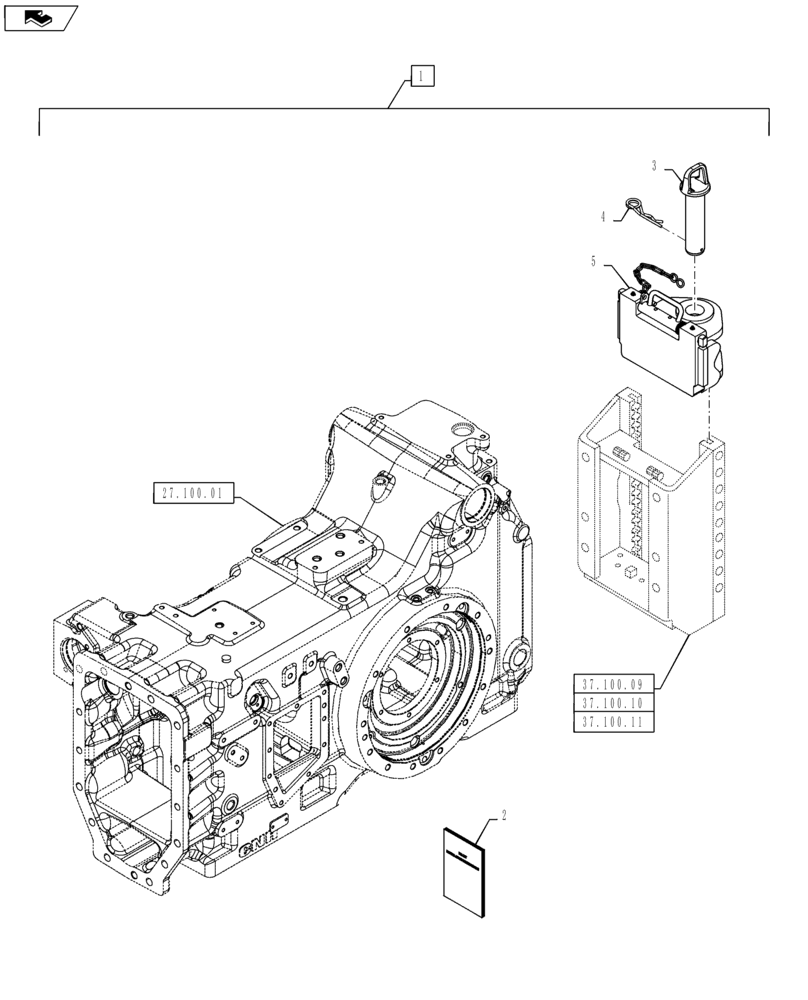 1

3

4

5

27.100.01

37.100.09
37.100.10
37.100.11

2