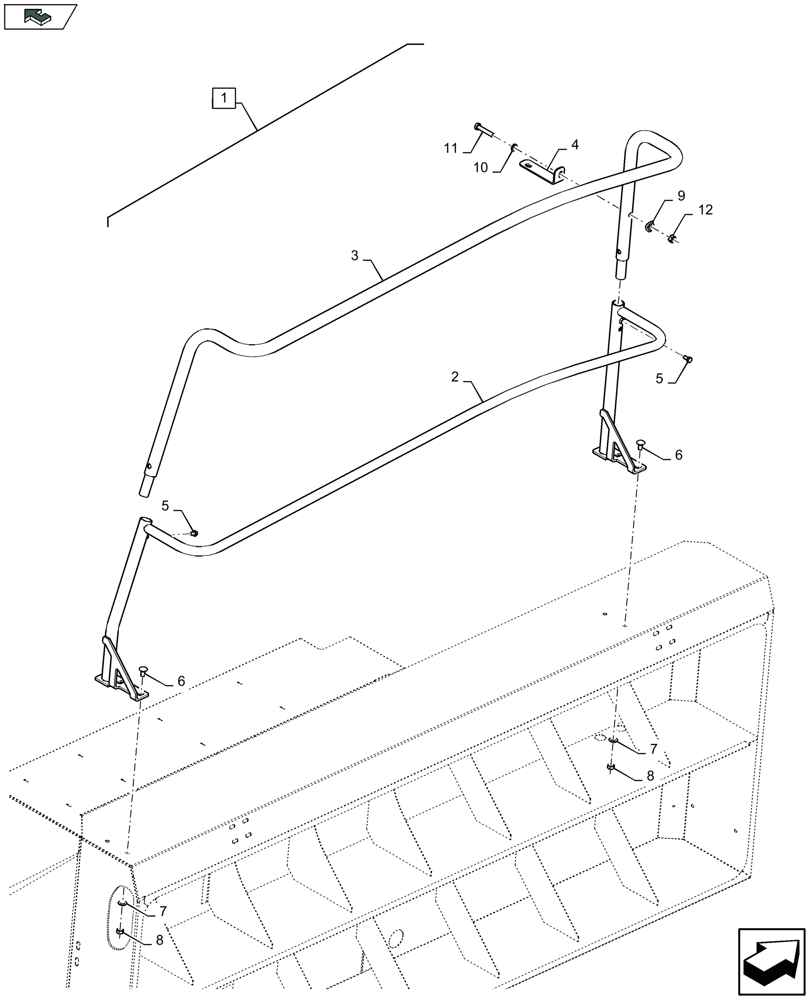 1
11
10
4
9
12
3
2
5
6
5
6
7
8
7
8