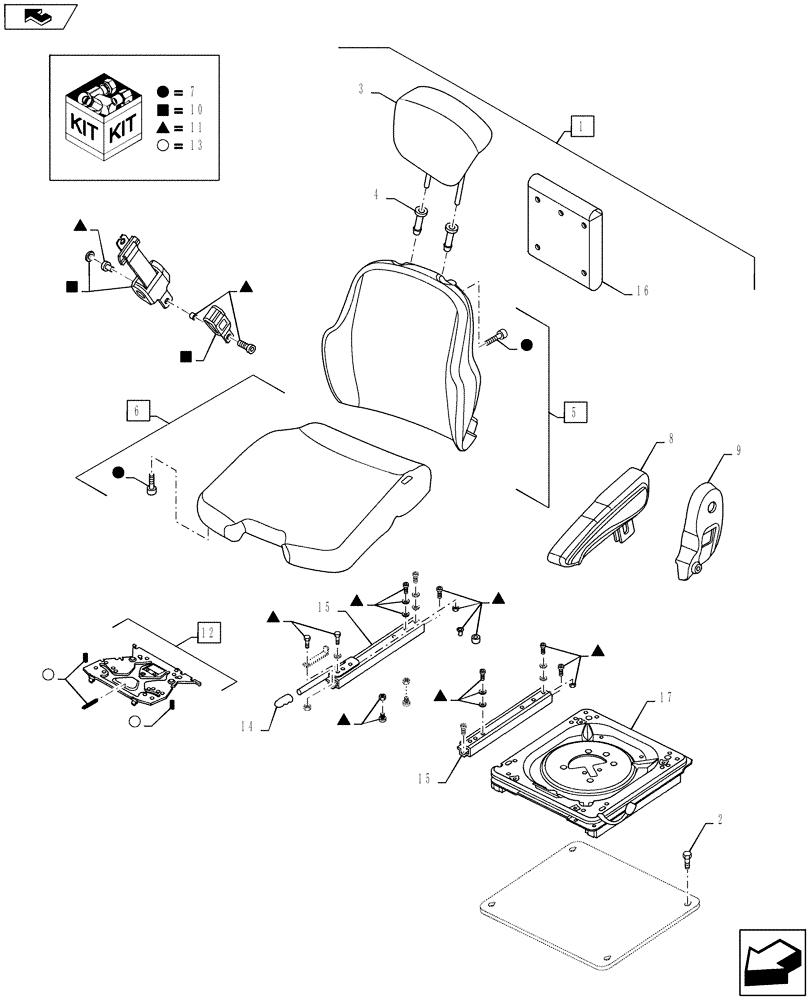 KIT KIT
● = 7
■ = 10
▲ = 11
○ = 13

3
1
4
16
5
6
8
9
15
12
14
17
15
2