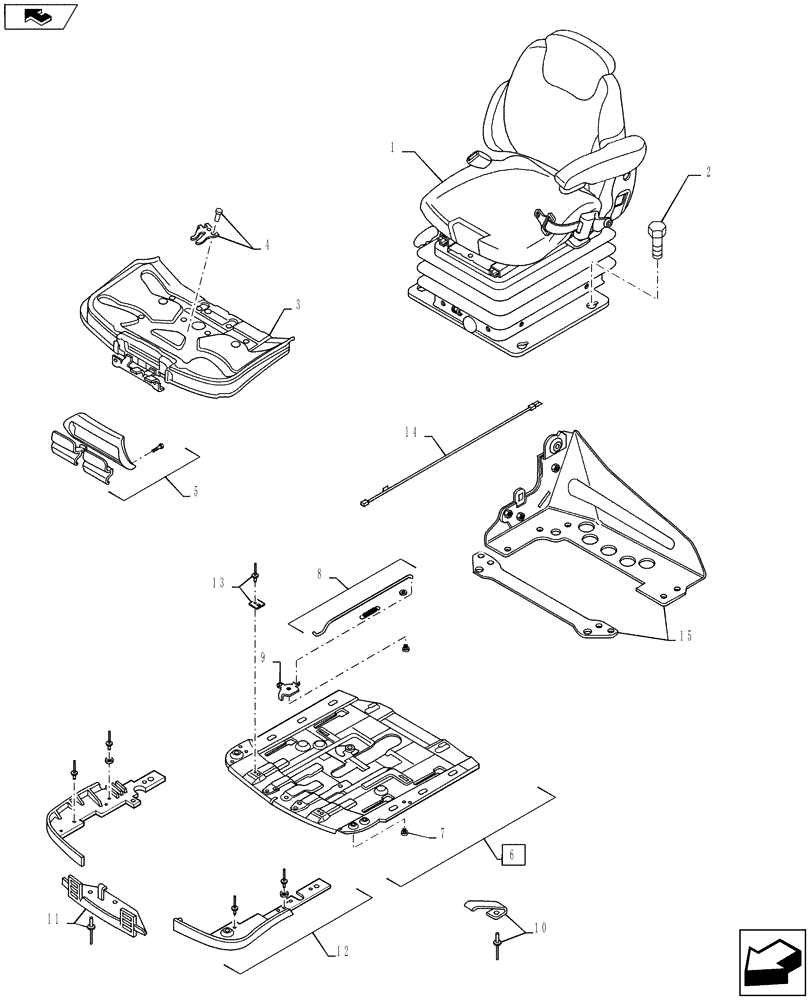 1
2
4
3
5
14
8
13
9
15
7
6
11
12
10