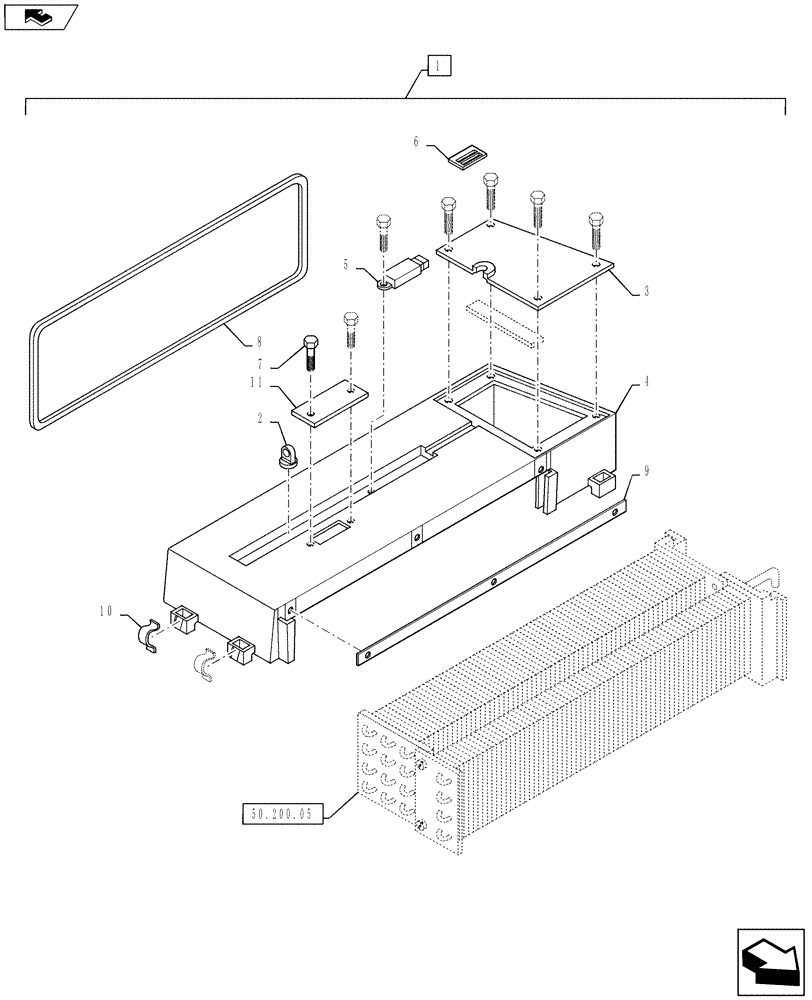 1
6
5
3
8
7
11
4
2
9
10
50.200.05