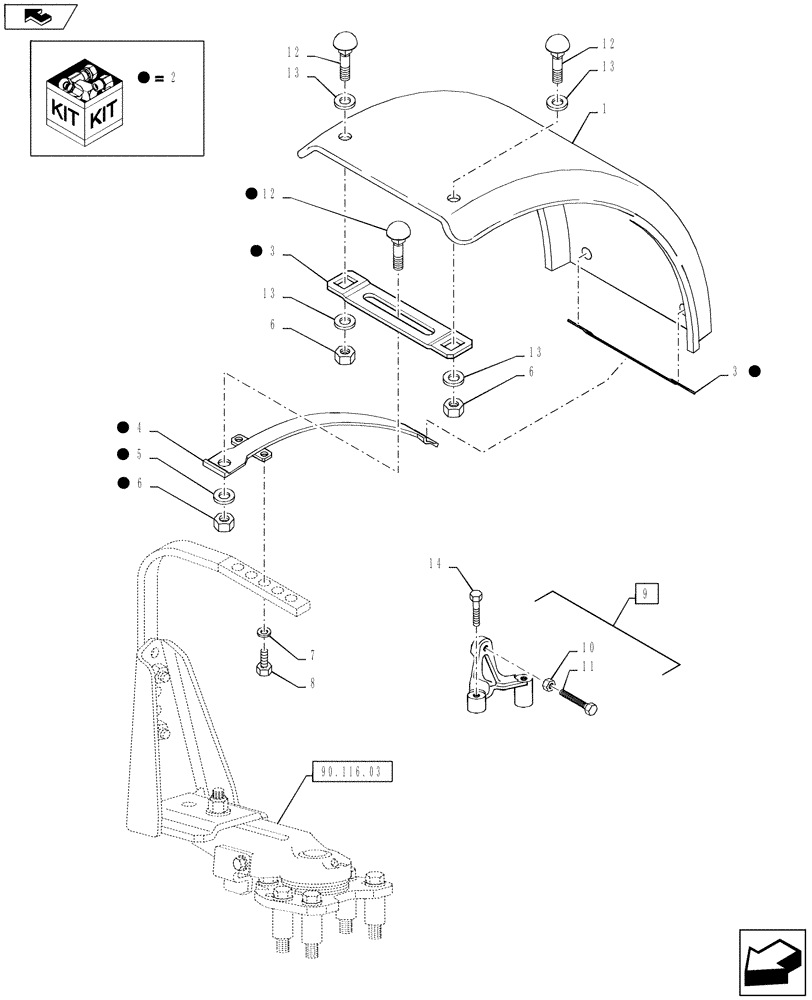 KIT KIT
● = 2

12
13
12
13
1
● 12
● 3
13
6
13
6
3 ●
● 4
● 5
● 6
14
9
10
11
7
8
90.116.03