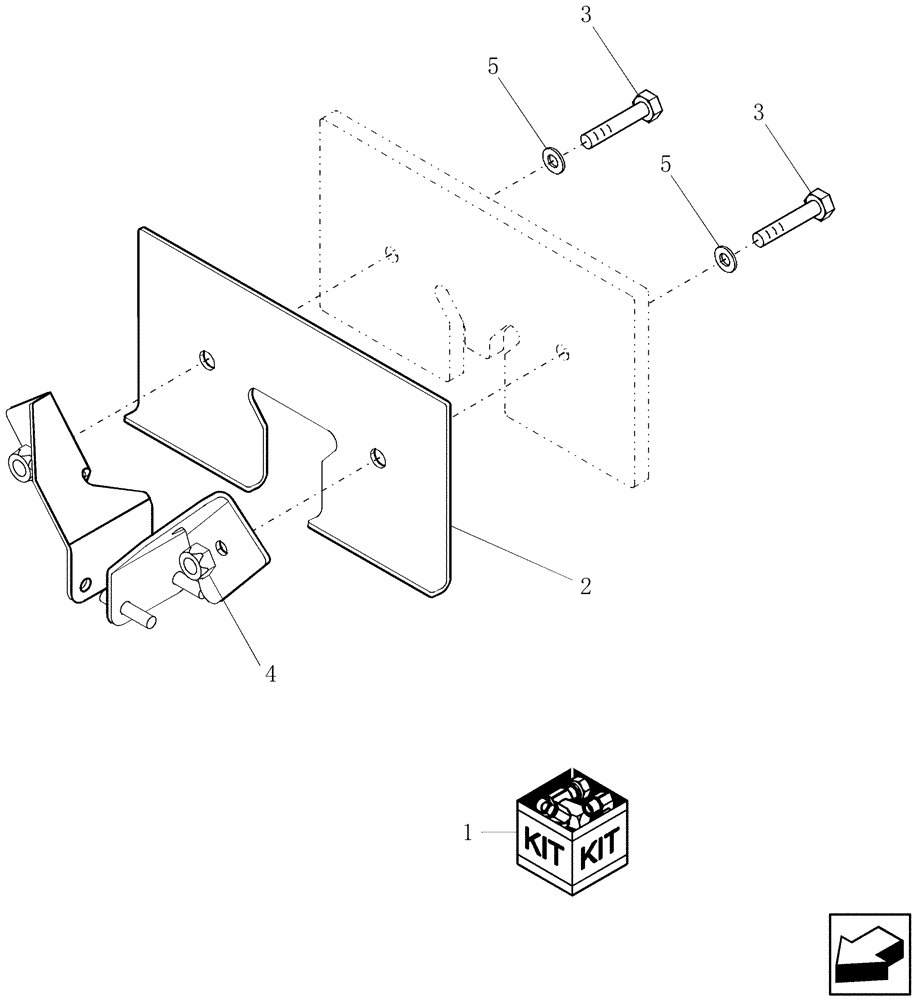 3
5
3
5
2
4
1
KIT KIT