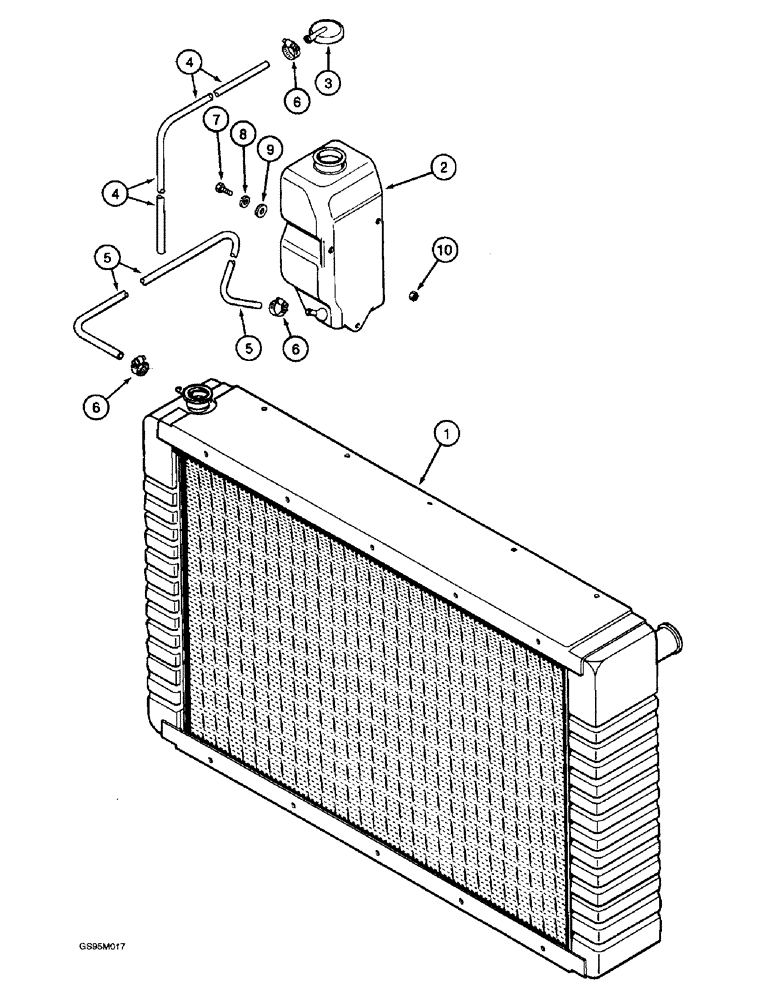 4
6
3
7
8
9
2
4
5
10
5
6
6
1
GS95M017