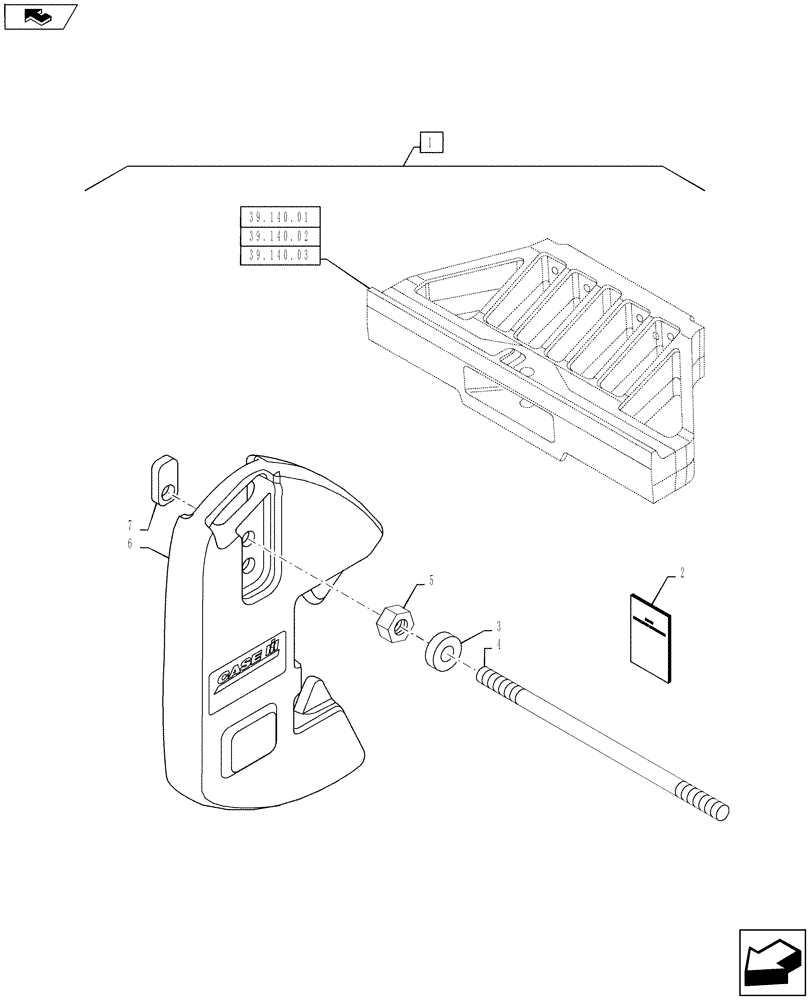 1

39.140.01
39.140.02
39.140.03

7
6
5
3
4
2

CASE IH