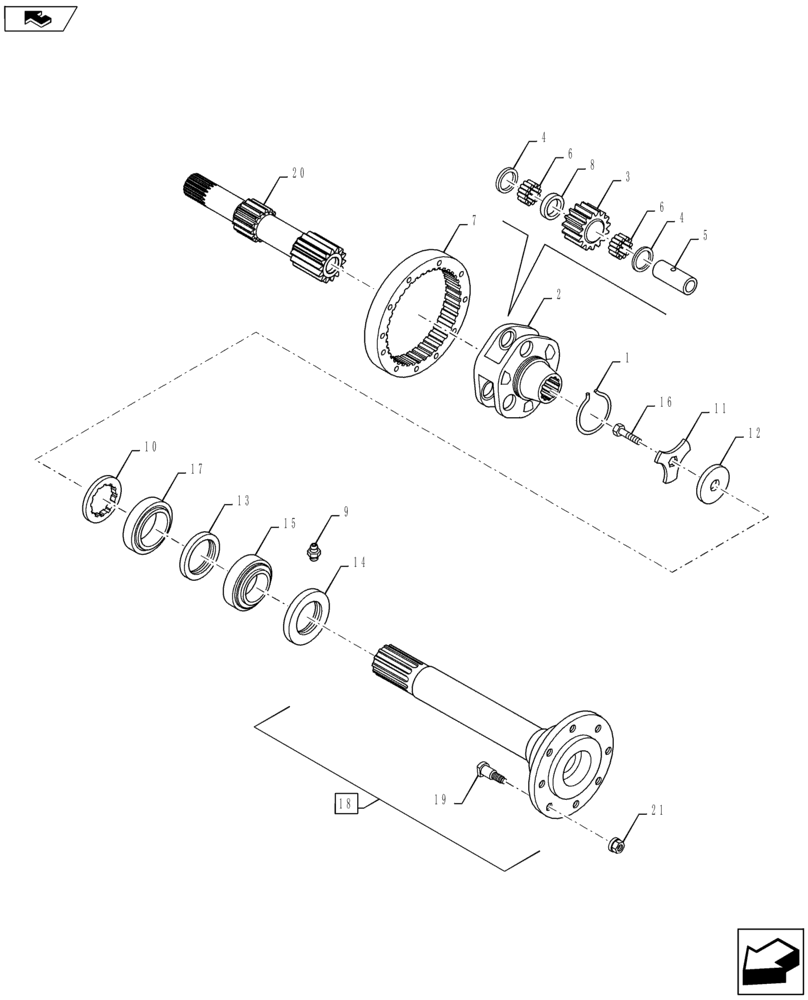 20
4
6
8
3
6
4
5
7
2
1
16
11
12
10
17
13
15
9
14
18
19
21