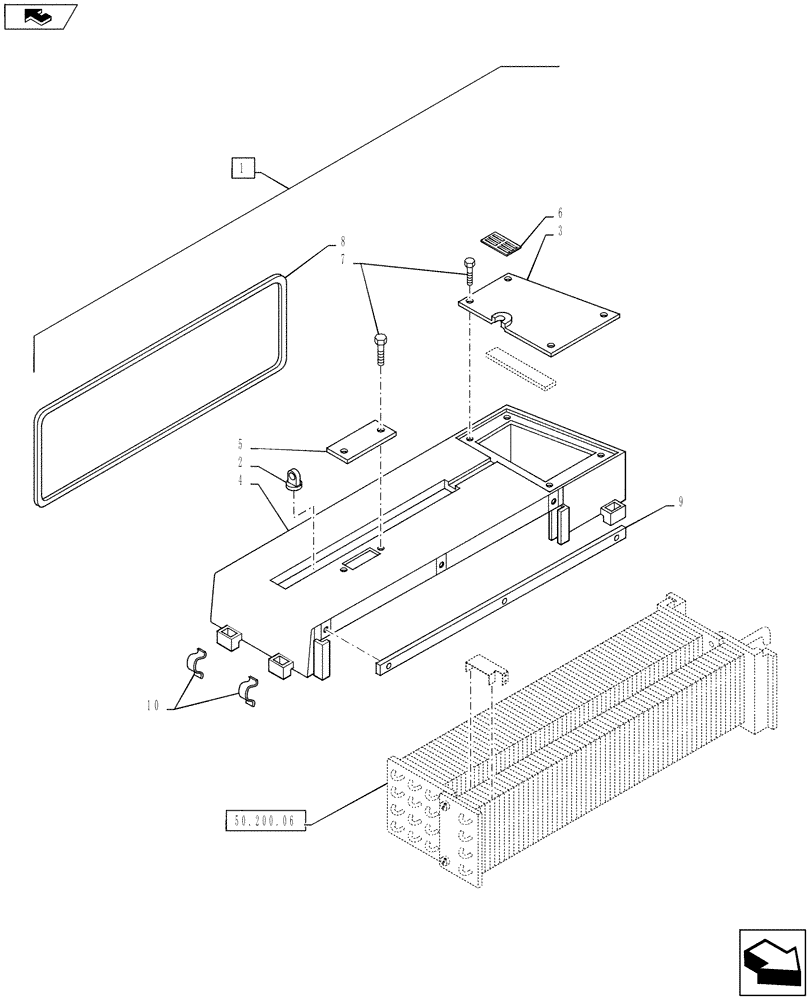 1
6
3
8
7
5
2
4
9
10
50.200.06