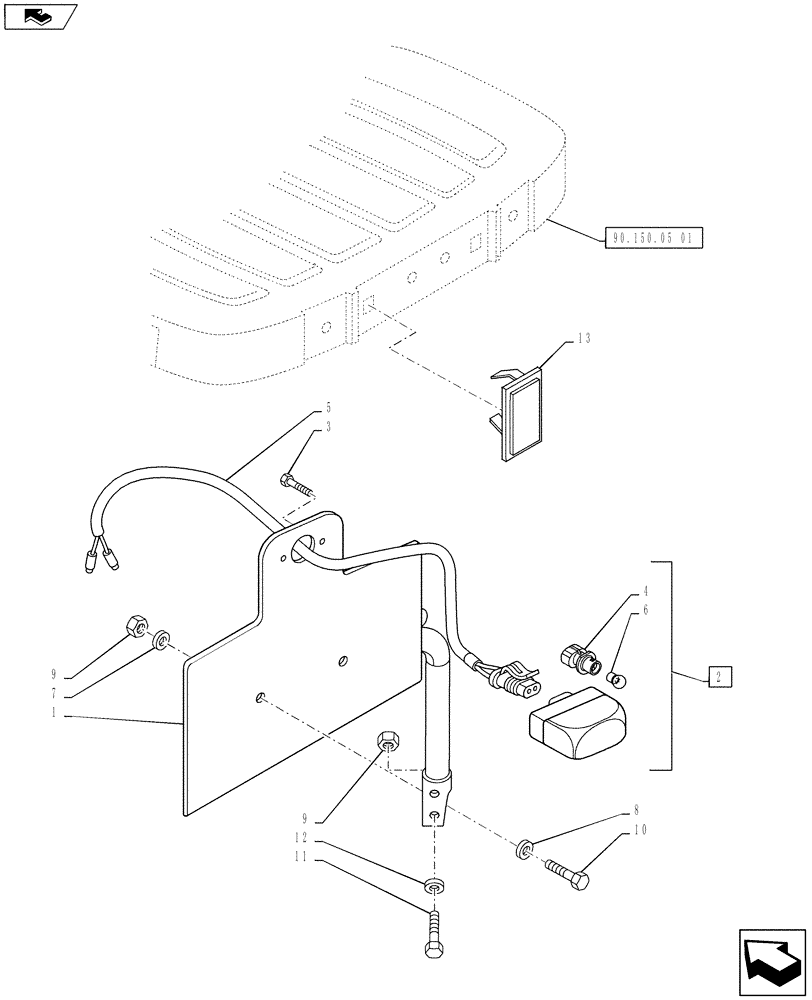 90.150.05 01
13
5
3
4
6
2
9
7
1
9
12
11
8
10