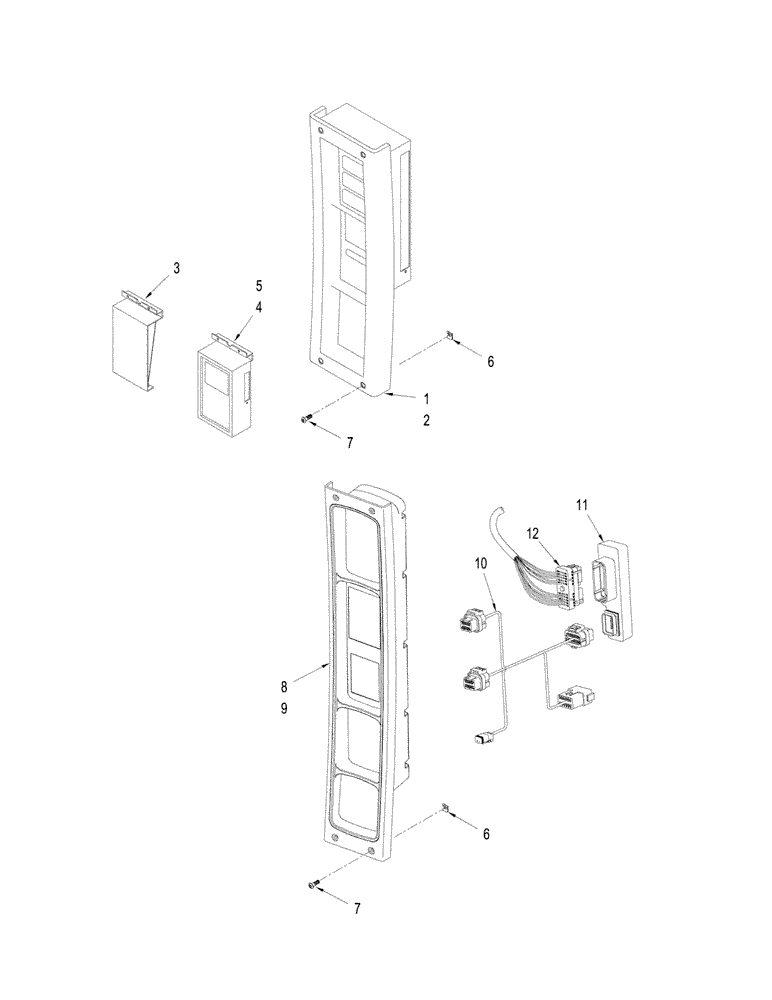 3
5
4
6
1
2
7
11
12
10
8
9
6
7