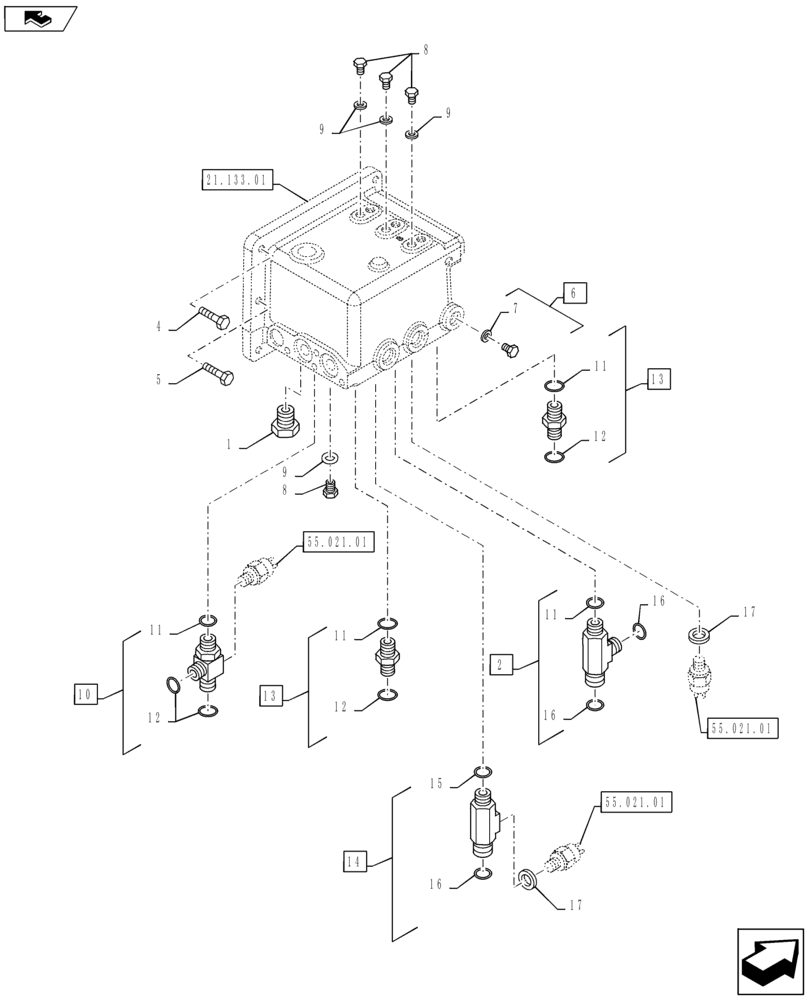 8
9
9
21.133.01
6
7
4
5
11
13
12
1
9
8
55.021.01
11
16
17
11
11
10
12
13
12
2
16
55.021.01
15
55.021.01
14
16
17