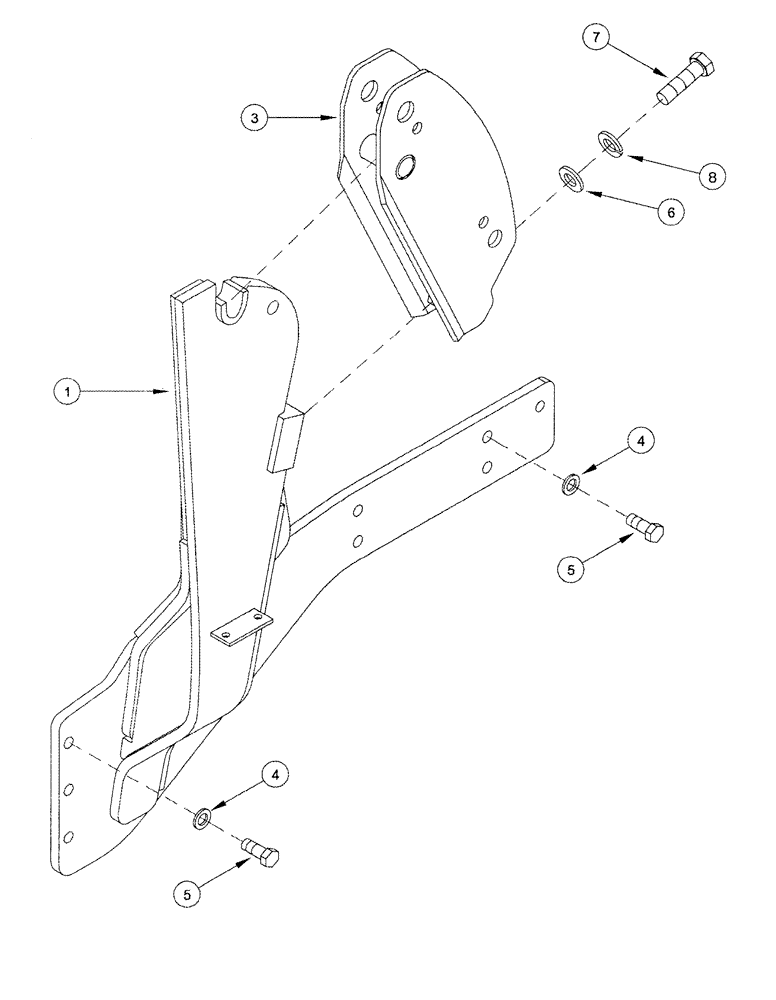 7
3
8
6
1
4
5
4
5