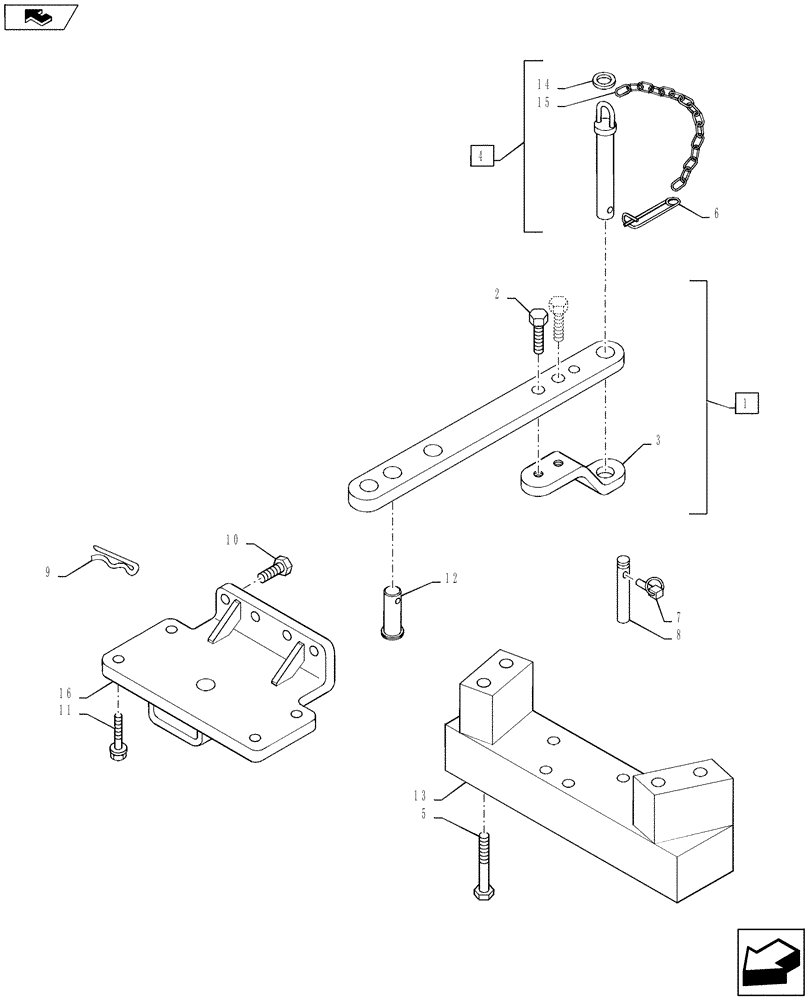 14
15
4
6
2
1
3
10
9
12
7
8
16
11
13
5