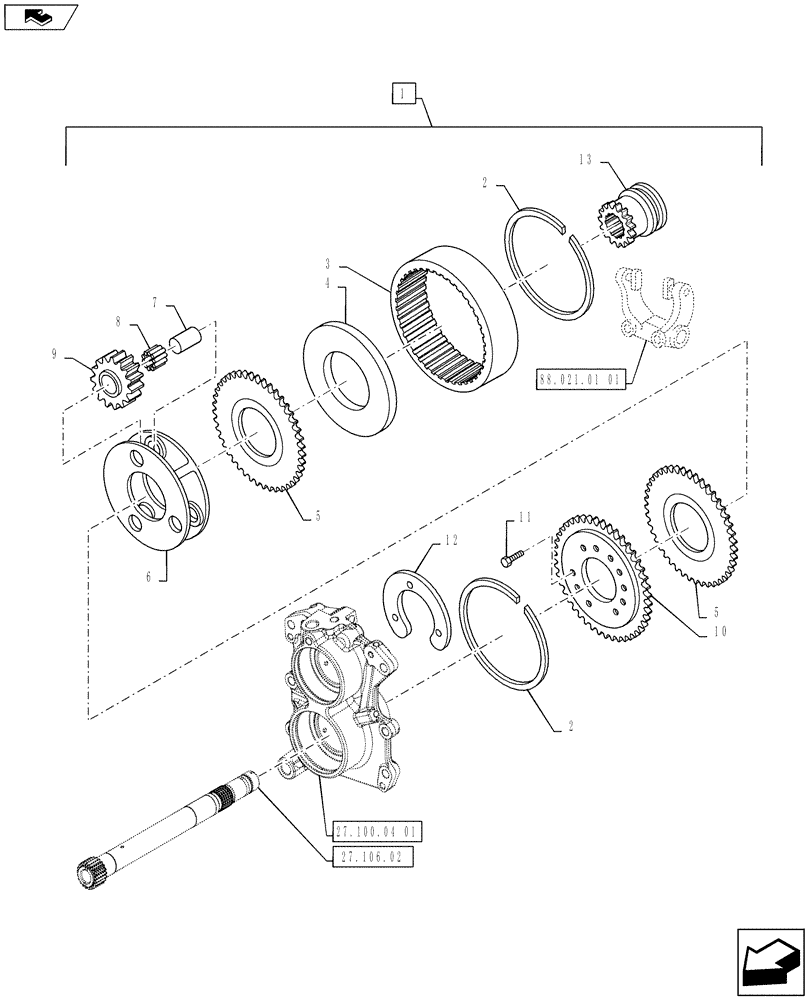 1

13

2

3

4

7

8

9

88.021.01 01

5

6

11

12

5

10

2

27.100.04 01

27.106.02